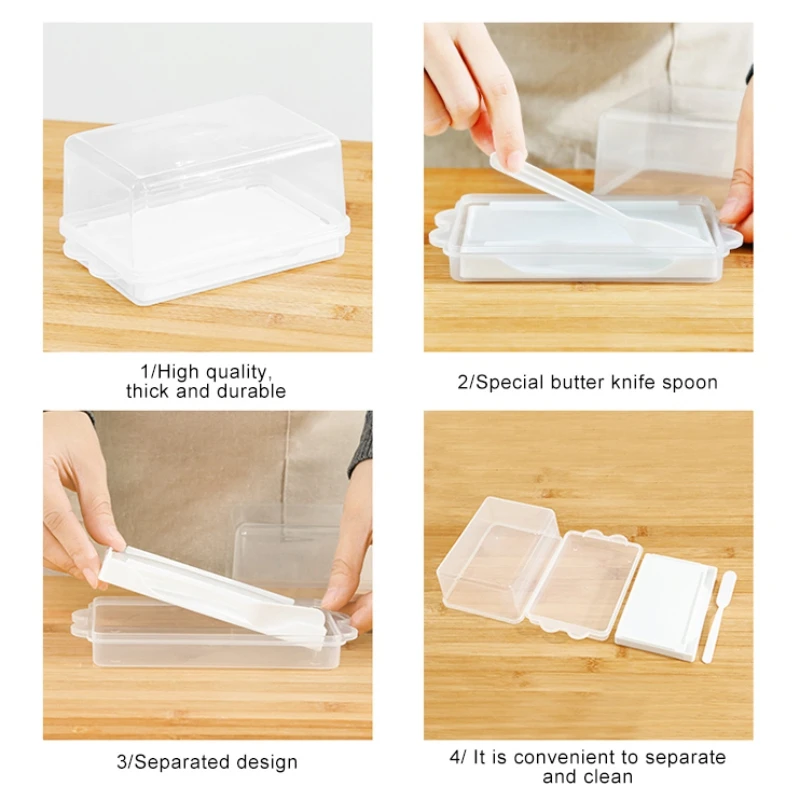 1/High quality, thick and durable

2/Special butter knife spoon

3/Separated design

4/ It is convenient to separate and clean