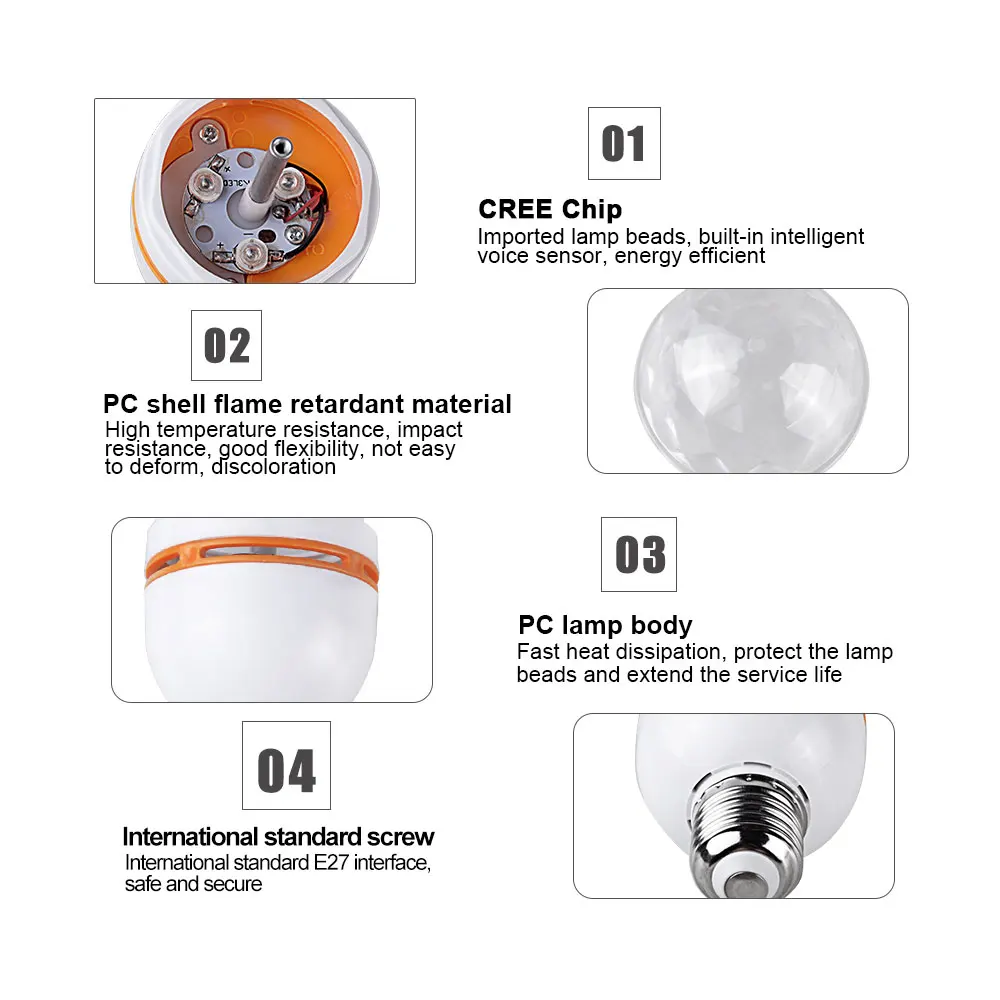 01

CREE Chip
Imported lamp beads, built-in intelligent voice sensor, energy efficient

02

PC shell flame retardant material
High temperature resistance, impact resistance, good flexibility, not easy to deform, discoloration

03

PC lamp body
Fast heat dissipation, protect the lamp beads and extend the service life

04

International standard screw
International standard E27 interface, safe and secure