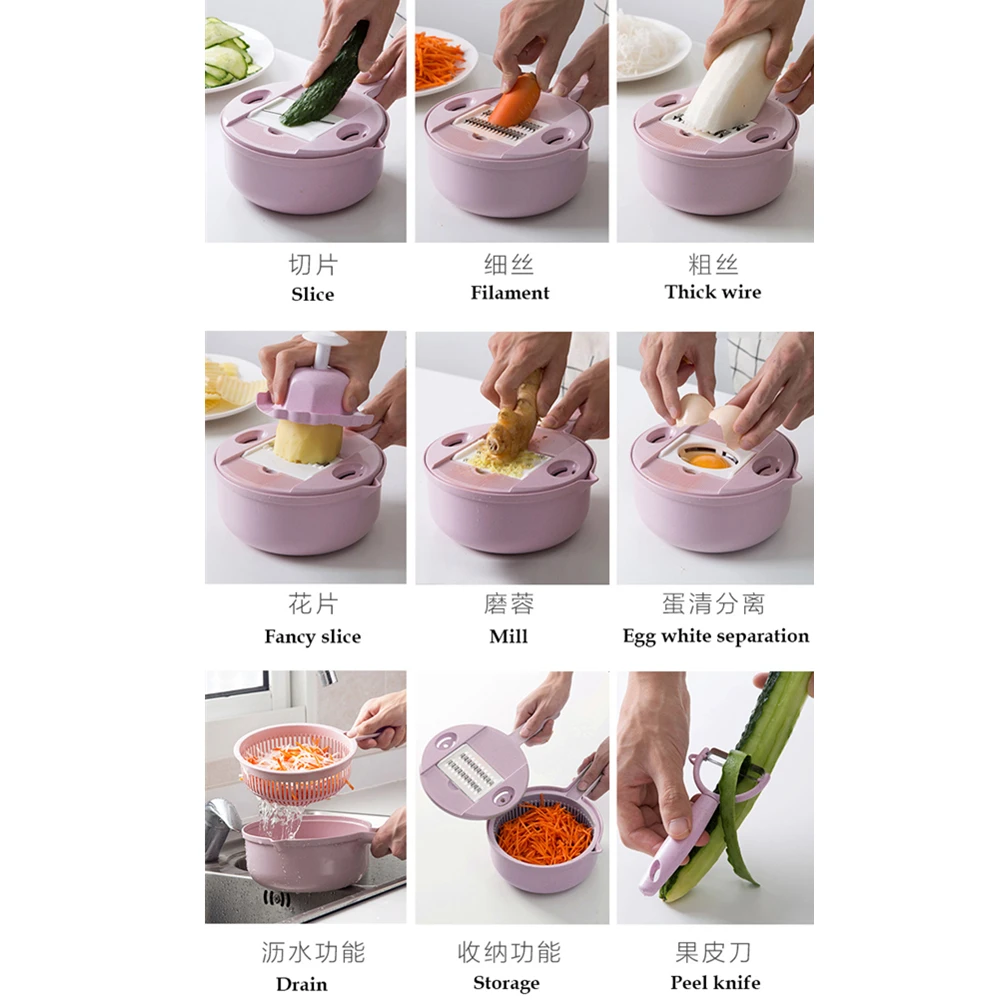 切片
Slice

细丝
Filament

粗丝
Thick wire

花片
Fancy slice

磨蓉
Mill

蛋清分离
Egg white separation

沥水功能
Drain

收纳功能
Storage

果皮刀
Peel knife