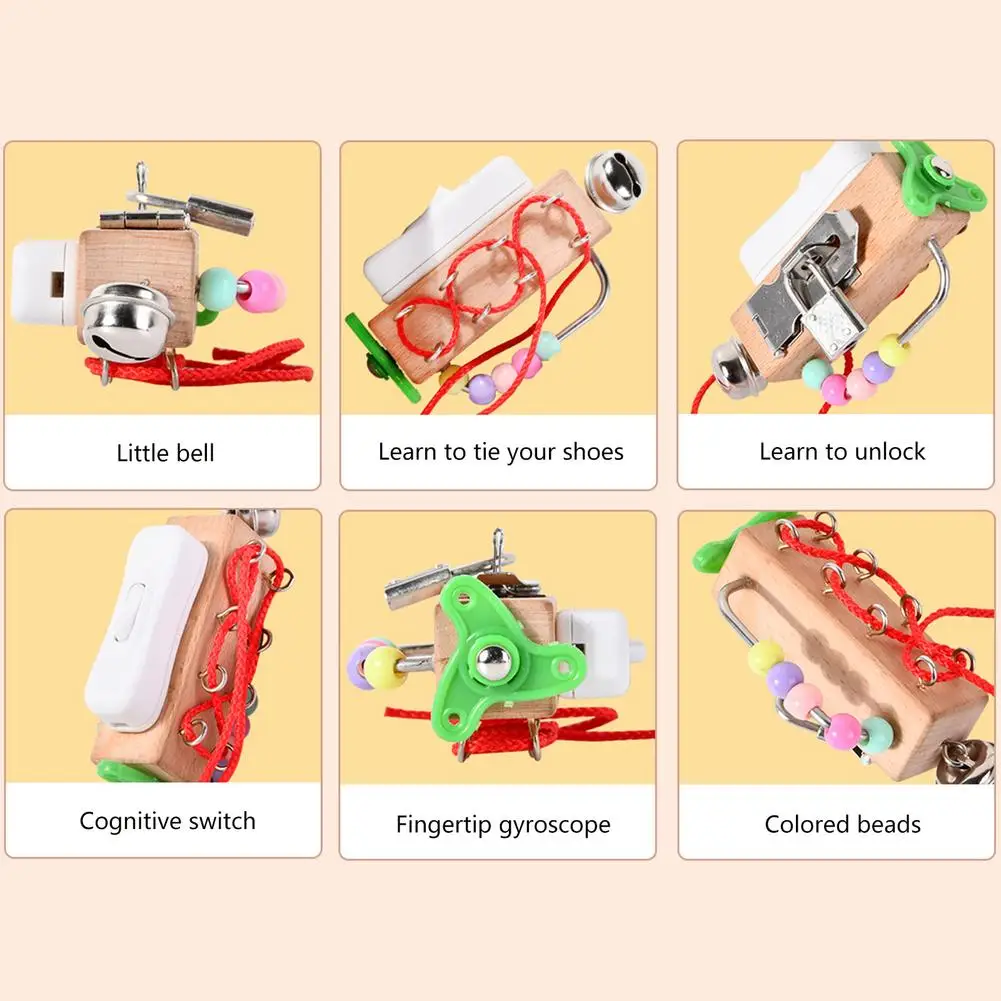 Little bell

Learn to tie your shoes

Learn to unlock

Cognitive switch

Fingertip gyroscope

Colored beads