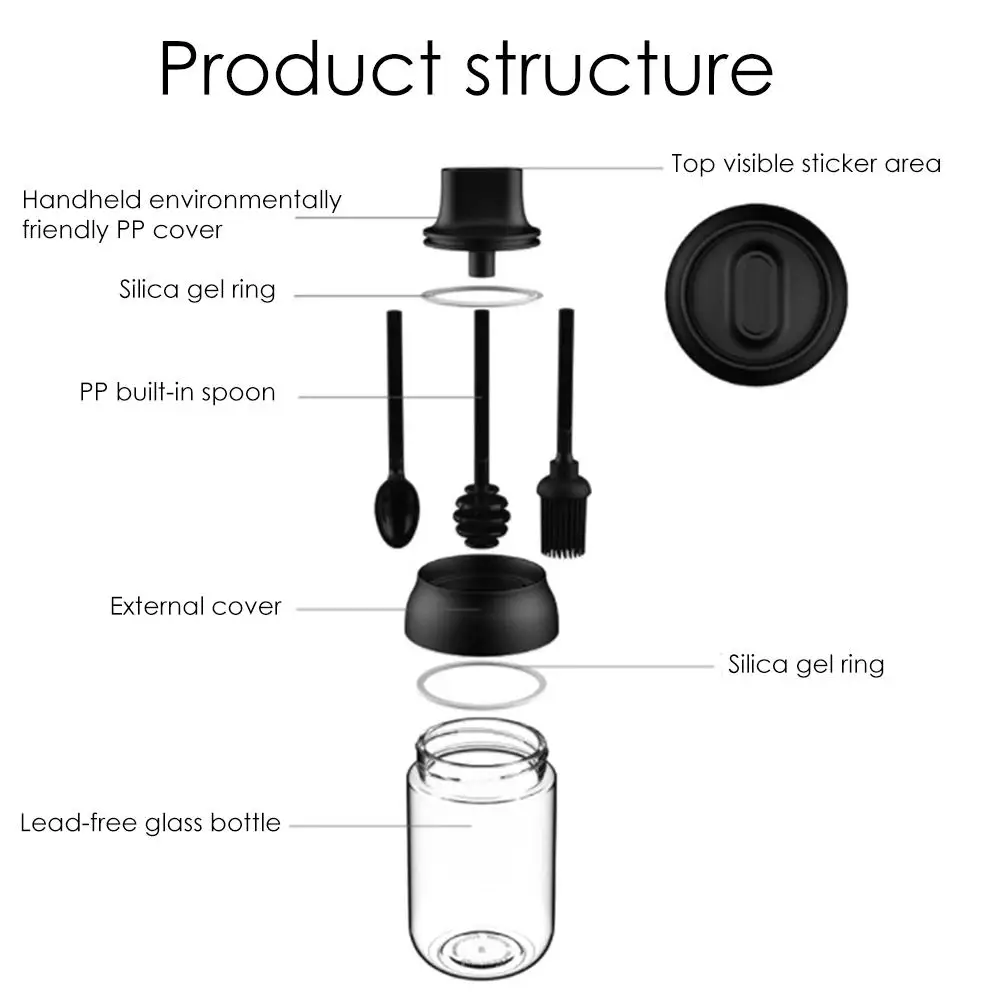 Product structure

Top visible sticker area

Handheld environmentally friendly PP cover

Silica gel ring

PP built-in spoon

External cover

Silica gel ring

Lead-free glass bottle