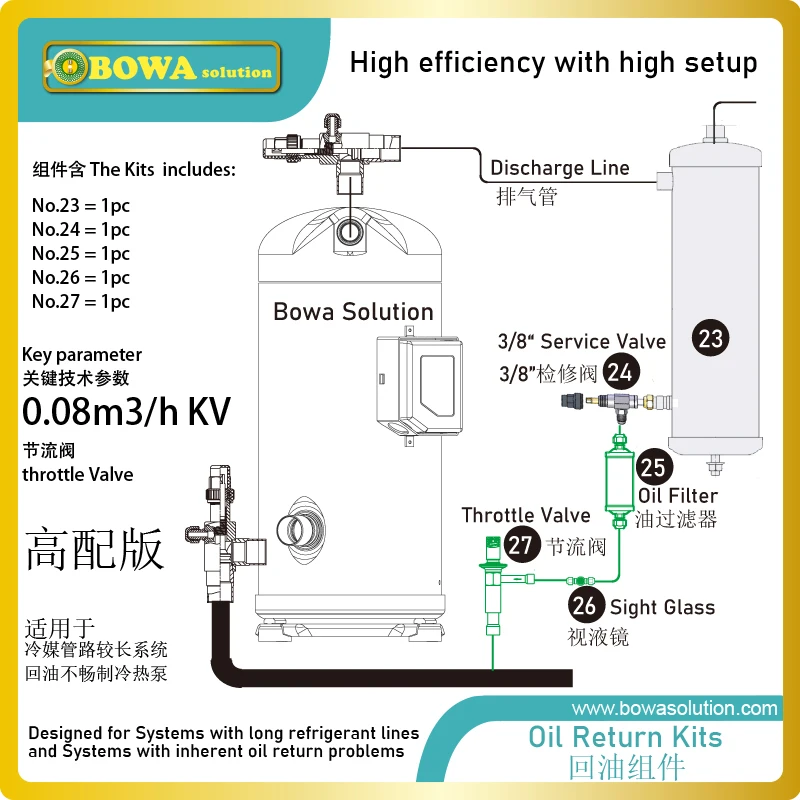 BOWA solution

High efficiency with high setup

组件含 The Kits includes:

No.23 = 1pc
No.24 = 1pc
No.25 = 1pc
No.26 = 1pc
No.27 = 1pc

Key parameter
关键技术参数
0.08m3/h KV
节流阀
throttle Valve

高配版

适用于
冷媒管路较长系统
回油不畅制冷热泵

Discharge Line
排气管

Bowa Solution

3/8“ Service Valve
3/8”检修阀 24

23

25
Oil Filter
油过滤器

Throttle Valve
27 节流阀

26 Sight Glass
视液镜

www.bowasolution.com

Designed for Systems with long refrigerant lines and Systems with inherent oil return problems

Oil Return Kits
回油组件