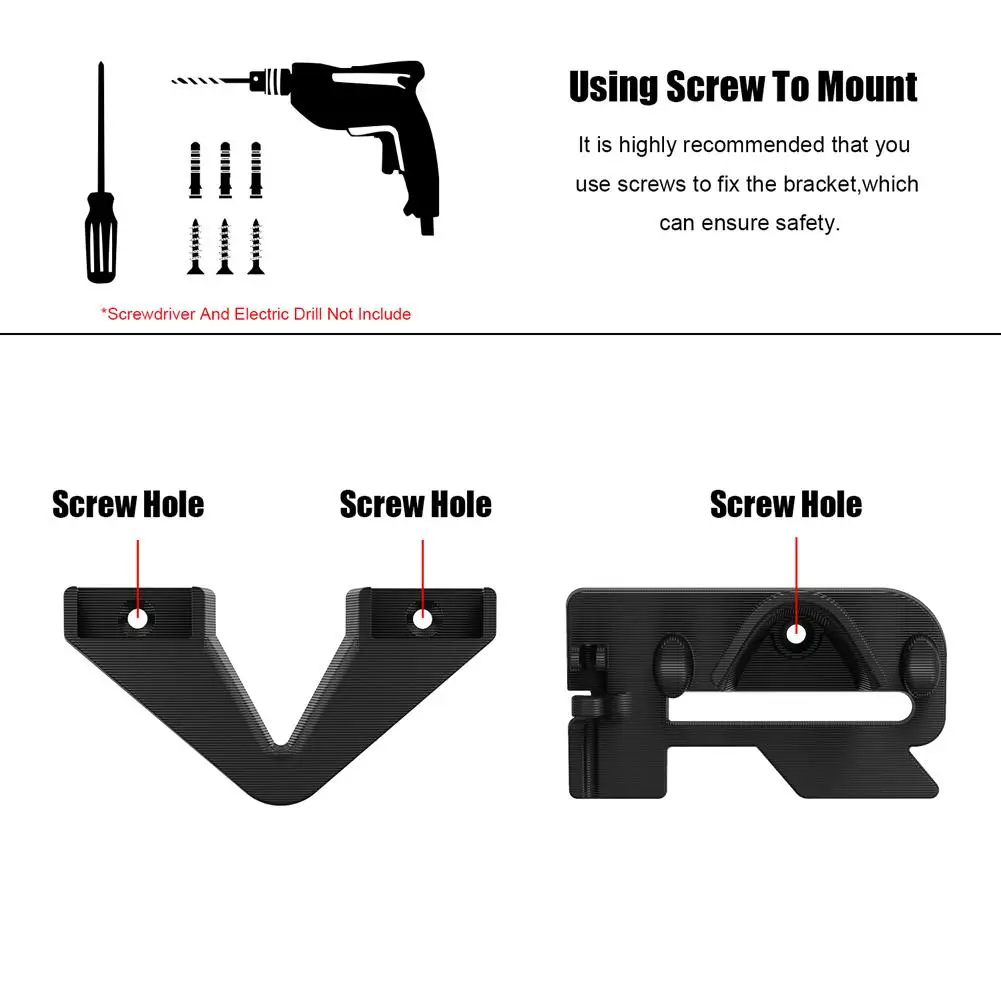 Using Screw To Mount

It is highly recommended that you use screws to fix the bracket,which can ensure safety.

*Screwdriver And Electric Drill Not Include

Screw Hole

Screw Hole

Screw Hole