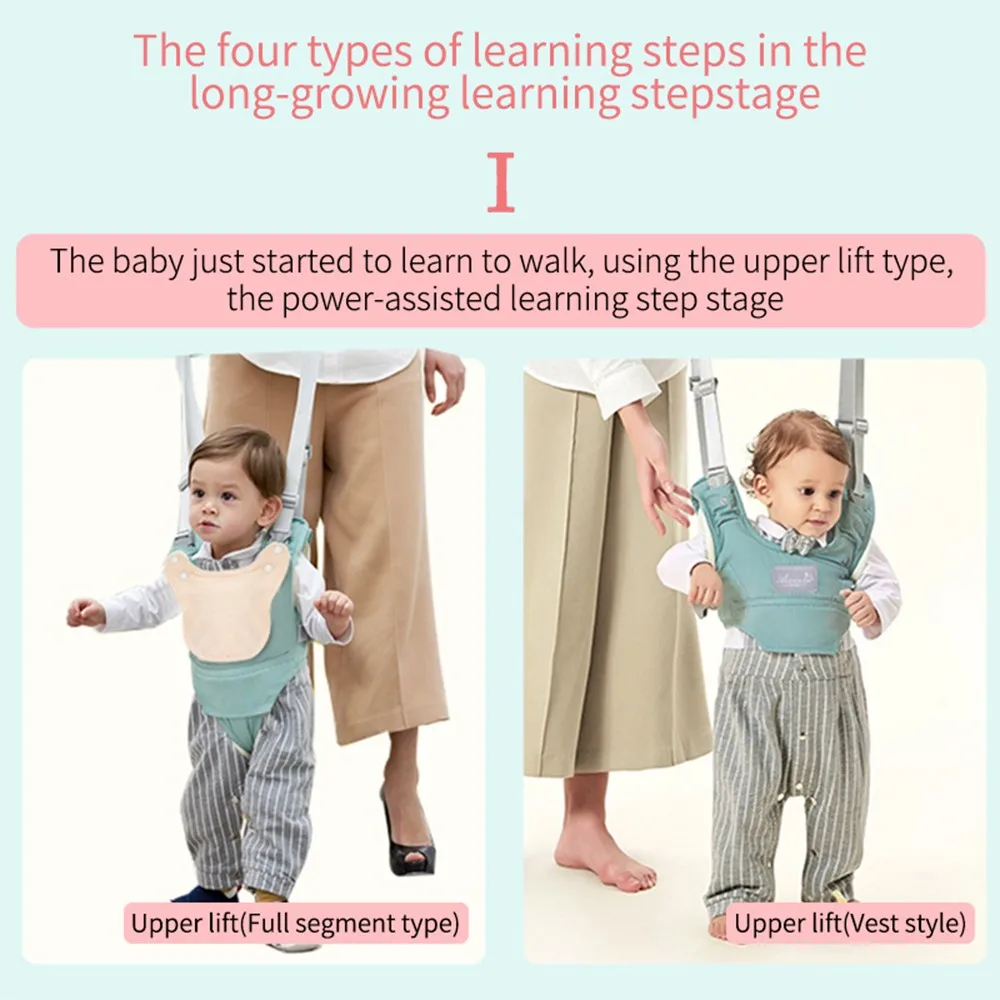 The four types of learning steps in the long-growing learning stepstage

I

The baby just started to learn to walk, using the upper lift type, the power-assisted learning step stage

Upper lift(Full segment type)

Upper lift(Vest style)