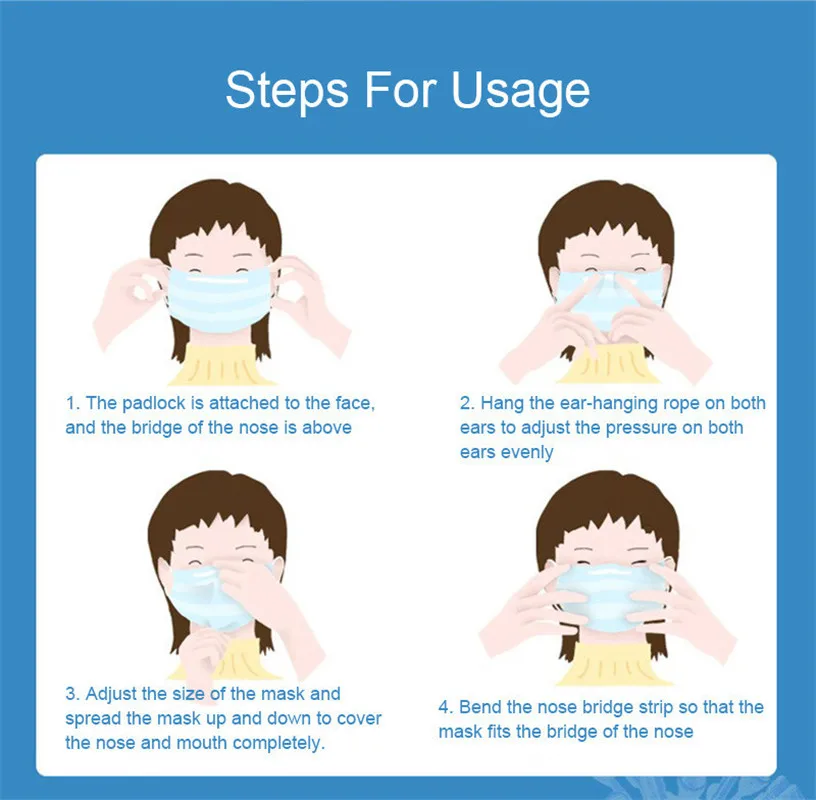 Steps For Usage

1. The padlock is attached to the face, and the bridge of the nose is above

2. Hang the ear-hanging rope on both ears to adjust the pressure on both ears evenly

3. Adjust the size of the mask and spread the mask up and down to cover the nose and mouth completely.

4. Bend the nose bridge strip so that the mask fits the bridge of the nose