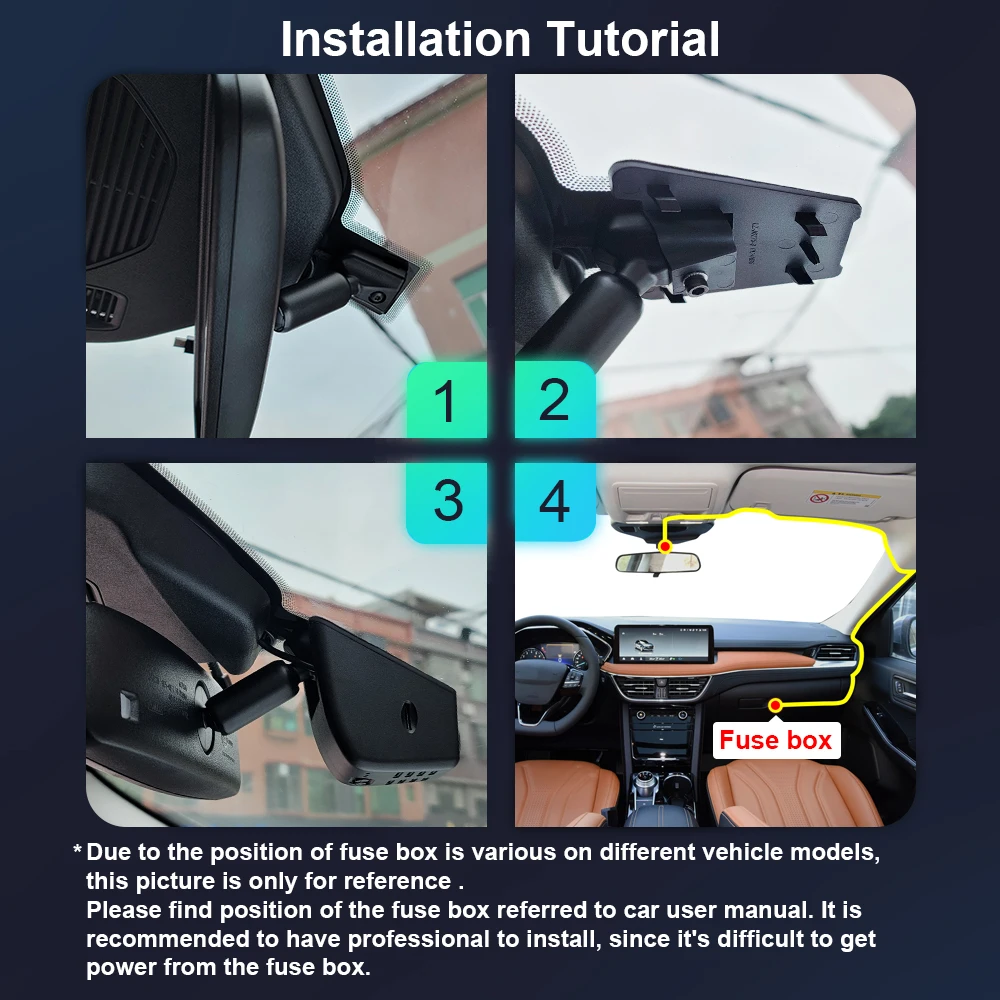 Installation Tutorial

1

2

3

4

Fuse box

* Due to the position of fuse box is various on different vehicle models, this picture is only for reference .
Please find position of the fuse box referred to car user manual. It is recommended to have professional to install, since it's difficult to get power from the fuse box.