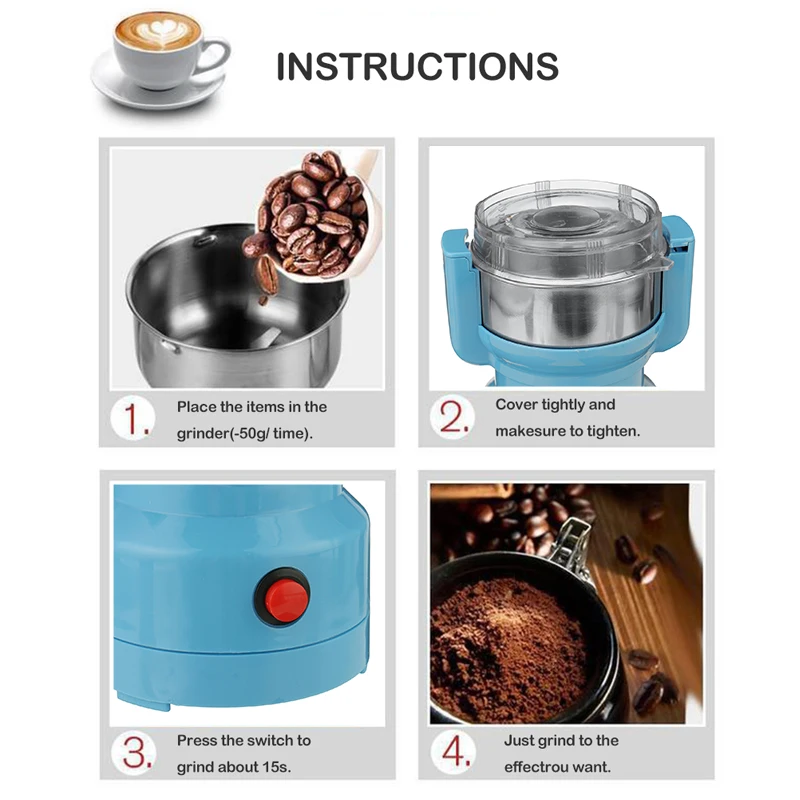 INSTRUCTIONS

1. Place the items in the grinder(-50g/ time).

2. Cover tightly and makesure to tighten.

3. Press the switch to grind about 15s.

4. Just grind to the effectrou want.