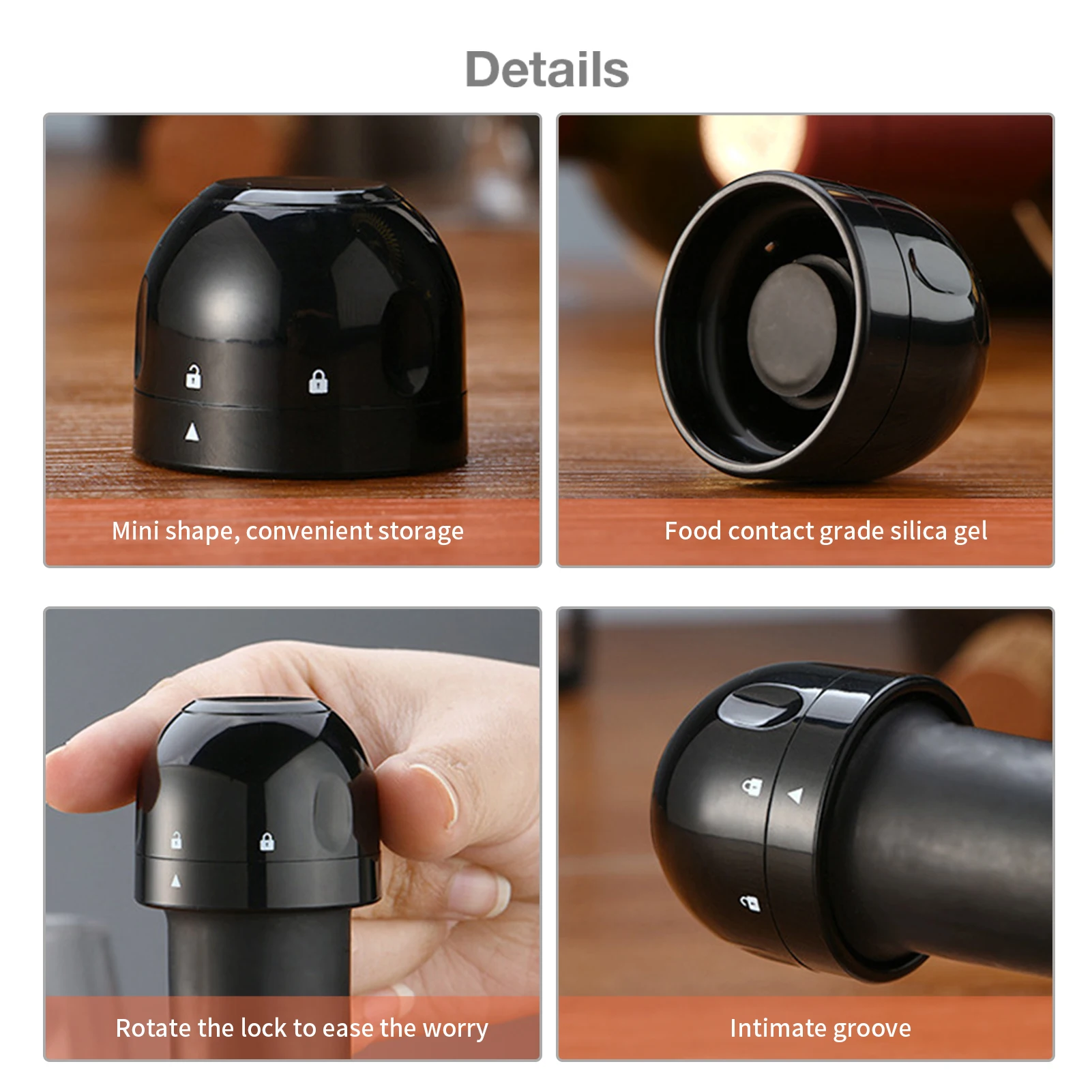 Details

Mini shape, convenient storage

Food contact grade silica gel

Rotate the lock to ease the worry

Intimate groove