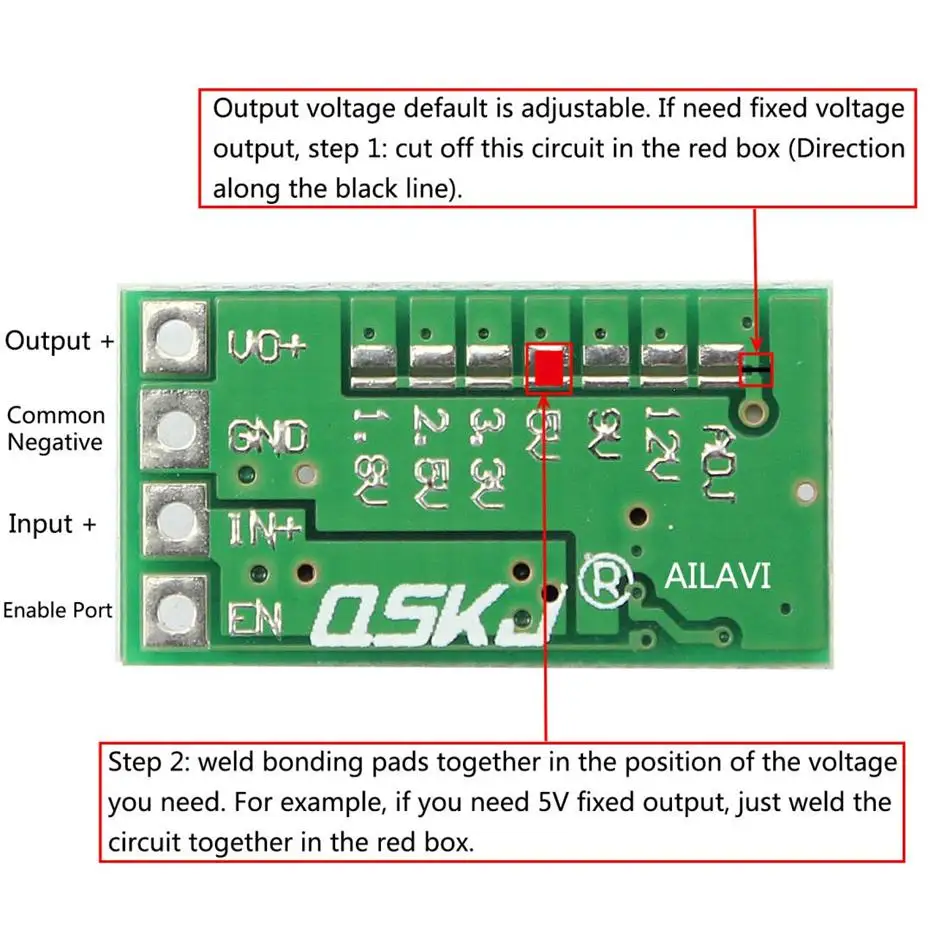 Output voltage default is adjustable. If need fixed voltage output, step 1: cut off this circuit in the red box (Direction along the black line).

Output +

Common Negative

Input +

Enable Port

VO+

GND

IN+

EN

1.8V

2.5V

3.3V

5V

9V

12V

ADJ

QSKJ

®

AILAVI

Step 2: weld bonding pads together in the position of the voltage you need. For example, if you need 5V fixed output, just weld the circuit together in the red box.