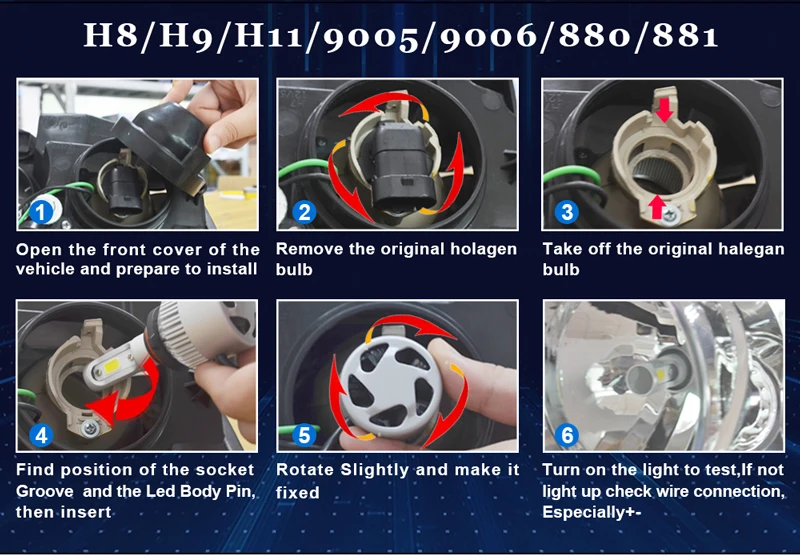 H8/H9/H11/9005/9006/880/881

1

Open the front cover of the vehicle and prepare to install

2

Remove the original holagen bulb

3

Take off the original halegan bulb

4

Find position of the socket Groove and the Led Body Pin, then insert

5

Rotate Slightly and make it fixed

6

Turn on the light to test,If not light up check wire connection, Especially+-