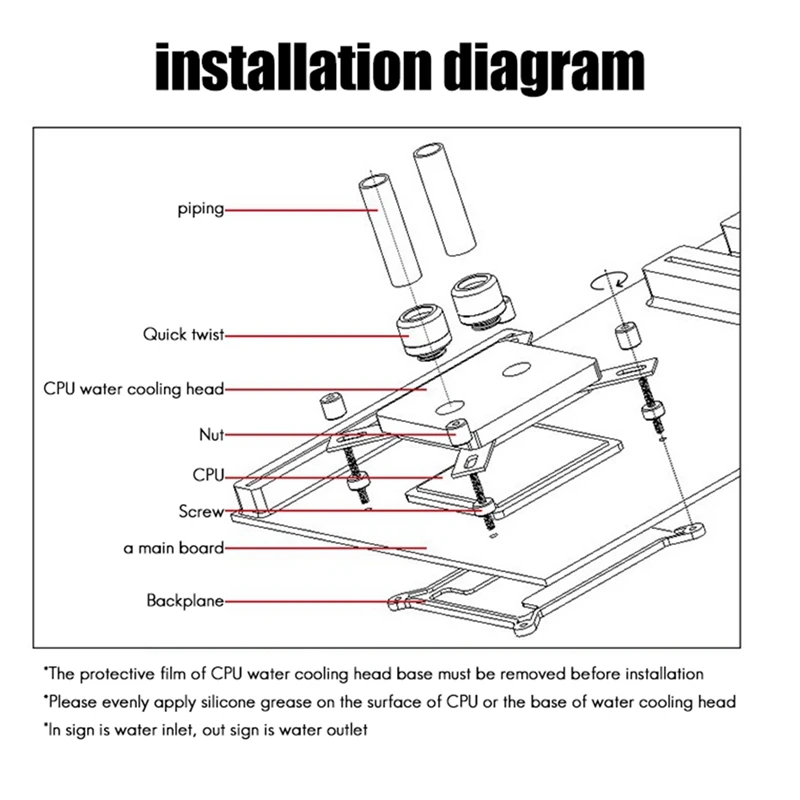 installation diagram

piping
Quick twist
CPU water cooling head
Nut
CPU
Screw
a main board
Backplane

*The protective film of CPU water cooling head base must be removed before installation
*Please evenly apply silicone grease on the surface of CPU or the base of water cooling head
*In sign is water inlet, out sign is water outlet