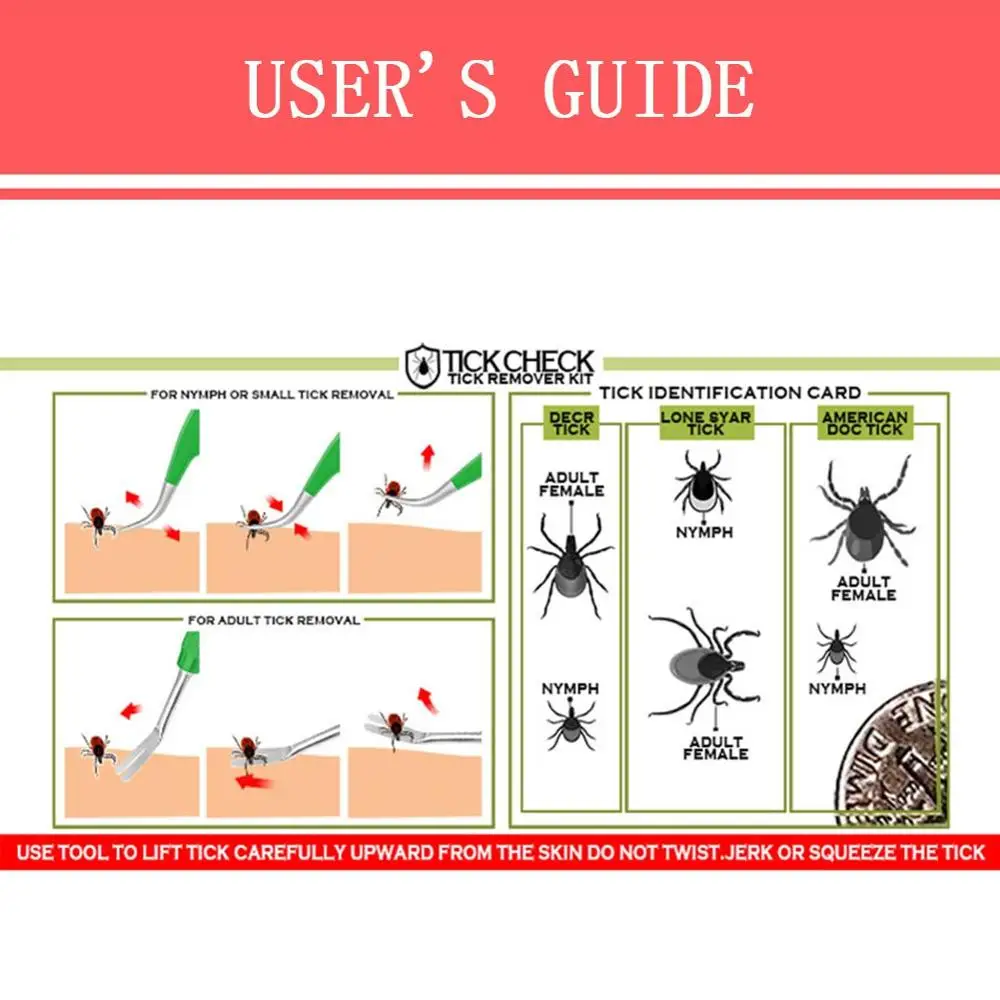 USER'S GUIDE

TICK CHECK
TICK REMOVER KIT

FOR NYMPH OR SMALL TICK REMOVAL

FOR ADULT TICK REMOVAL

TICK IDENTIFICATION CARD

DECR TICK

ADULT FEMALE

NYMPH

LONE SYAR TICK

NYMPH

ADULT FEMALE

AMERICAN DOC TICK

ADULT FEMALE

NYMPH

ONE DIME

USE TOOL TO LIFT TICK CAREFULLY UPWARD FROM THE SKIN DO NOT TWIST.JERK OR SQUEEZE THE TICK