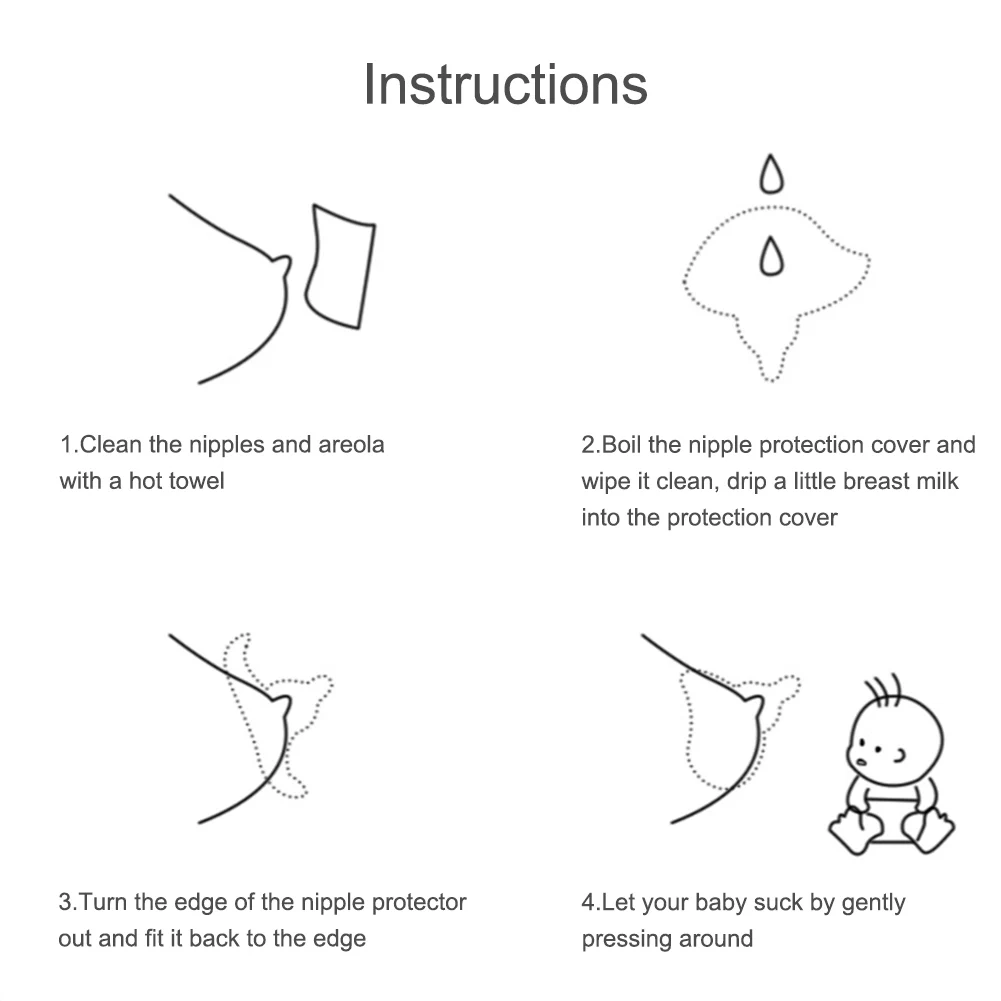 Instructions

1.Clean the nipples and areola with a hot towel

2.Boil the nipple protection cover and wipe it clean, drip a little breast milk into the protection cover

3.Turn the edge of the nipple protector out and fit it back to the edge

4.Let your baby suck by gently pressing around