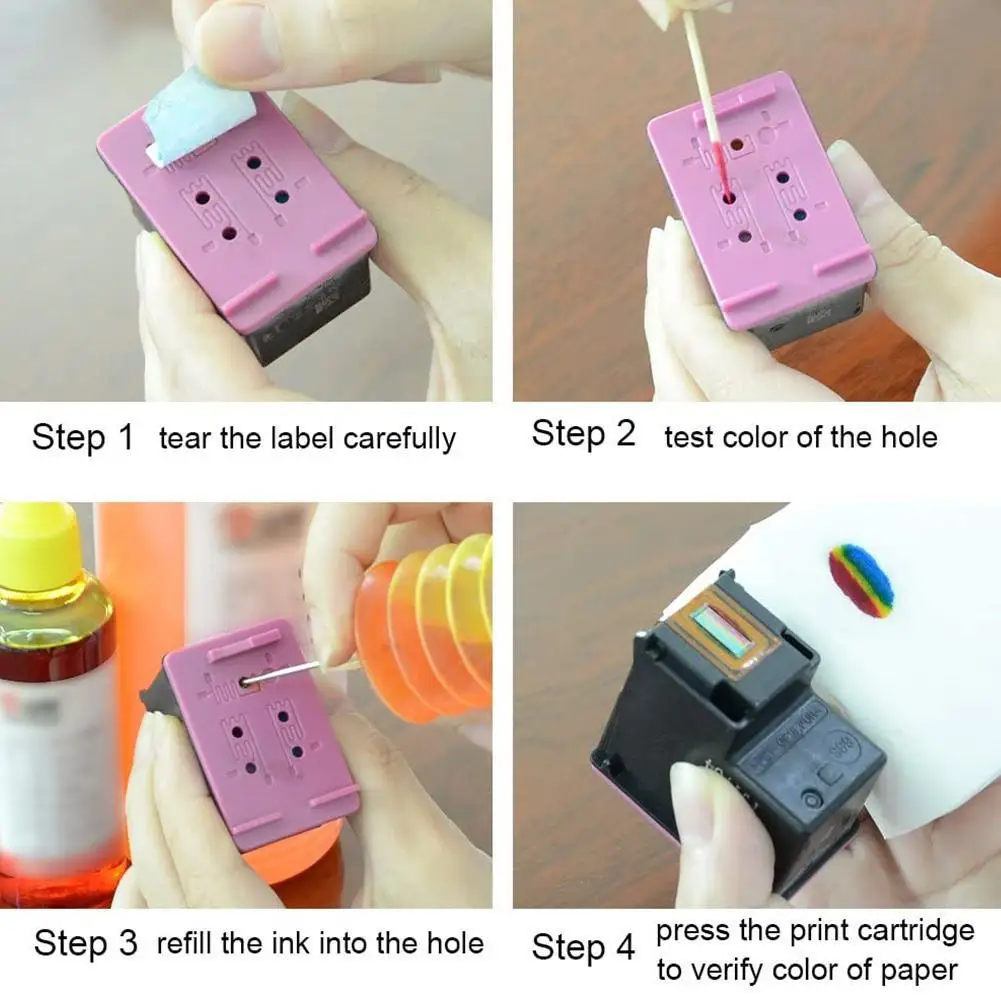 Step 1 tear the label carefully

Step 2 test color of the hole

Step 3 refill the ink into the hole

Step 4 press the print cartridge to verify color of paper