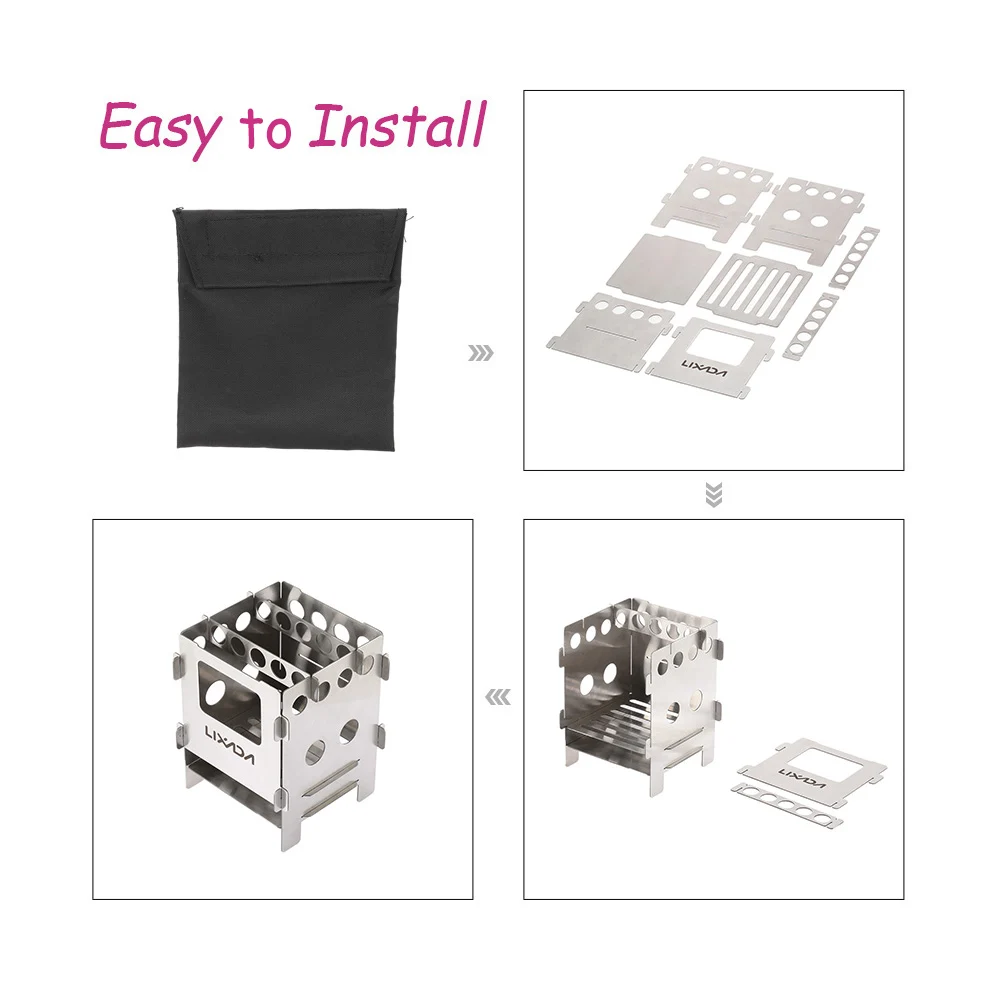 Easy to Install

LIXADA

LIXADA

LIXADA