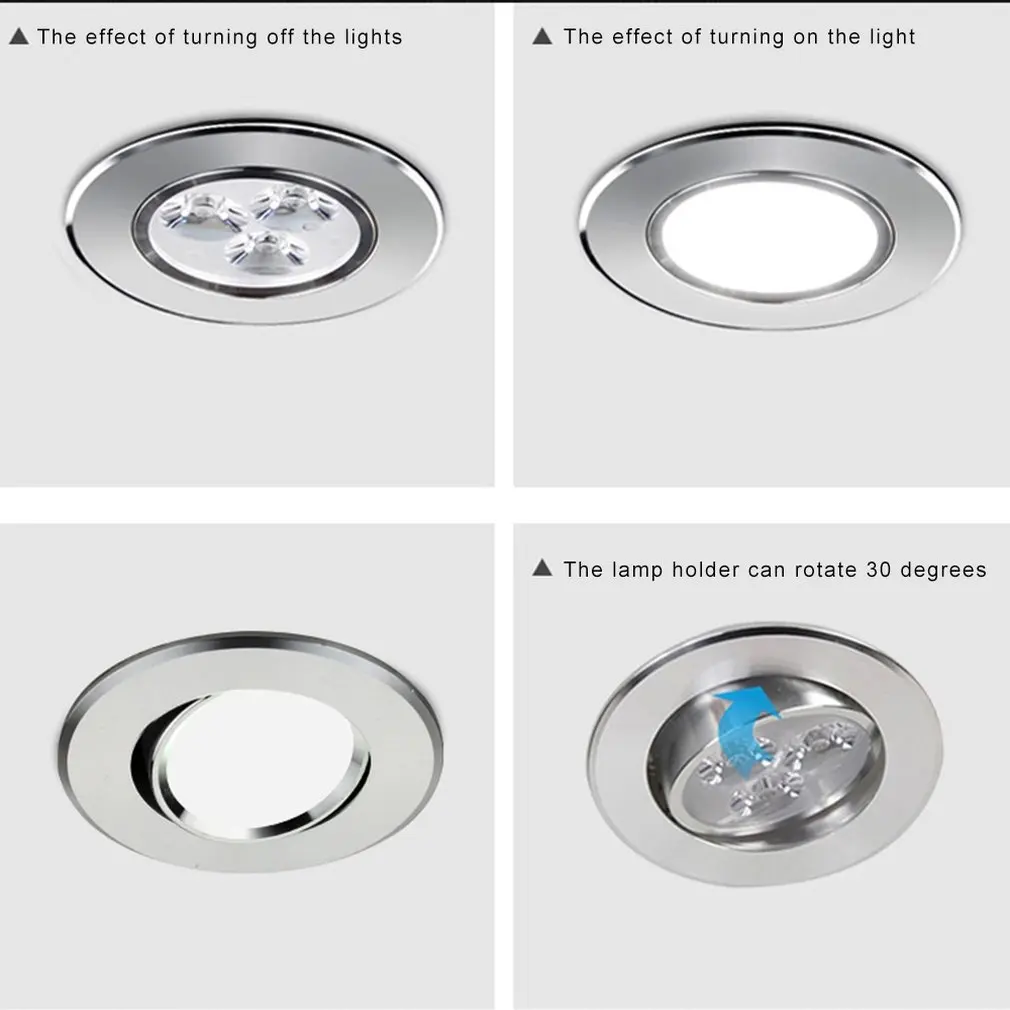 ▲ The effect of turning off the lights

▲ The effect of turning on the light

▲ The lamp holder can rotate 30 degrees