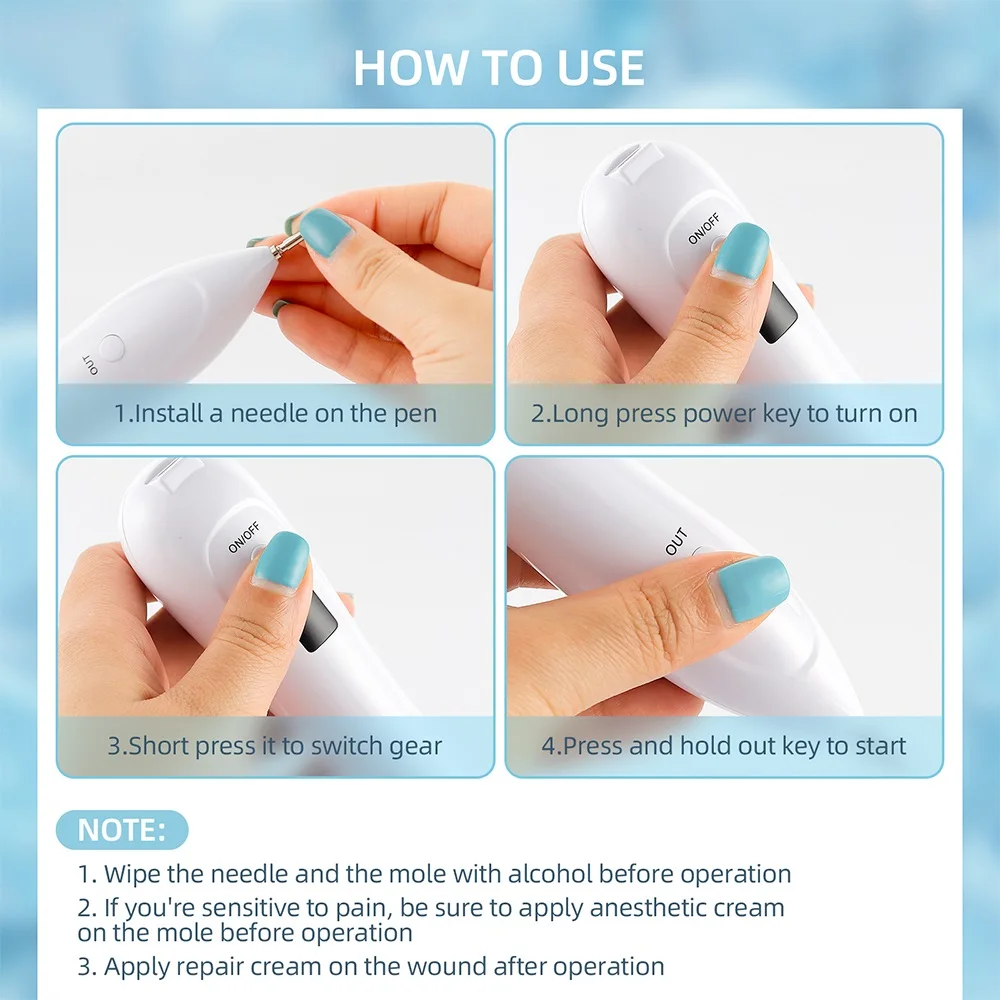 HOW TO USE

OUT

1.Install a needle on the pen

ON/OFF

2.Long press power key to turn on

ON/OFF

3.Short press it to switch gear

OUT

4.Press and hold out key to start

NOTE:

1. Wipe the needle and the mole with alcohol before operation

2. If you're sensitive to pain, be sure to apply anesthetic cream on the mole before operation

3. Apply repair cream on the wound after operation