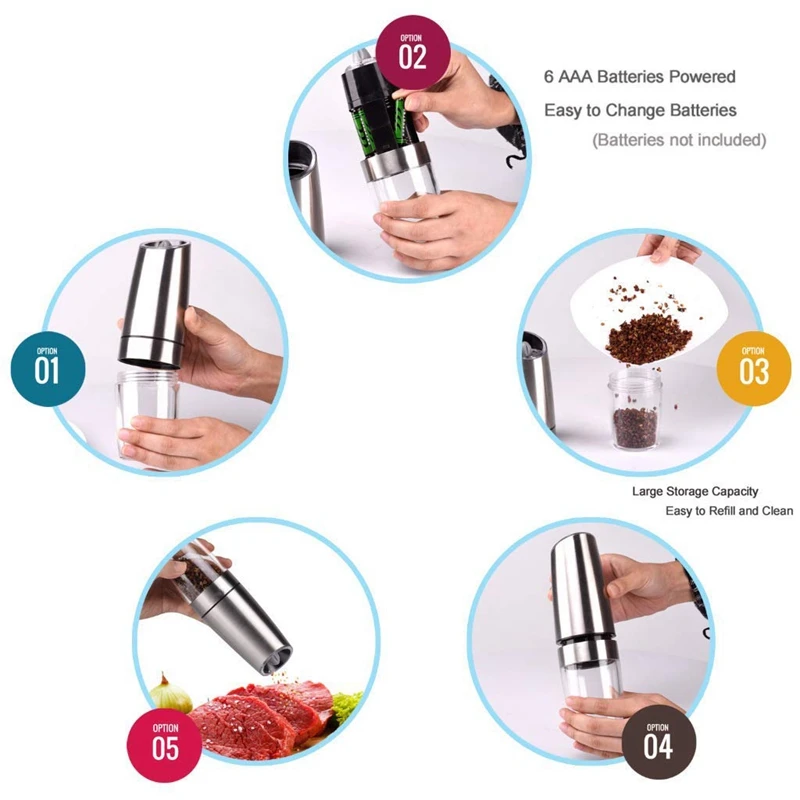 OPTION
02

6 AAA Batteries Powered

Easy to Change Batteries

(Batteries not included)

OPTION
01

OPTION
03

Large Storage Capacity

Easy to Refill and Clean

OPTION
05

OPTION
04