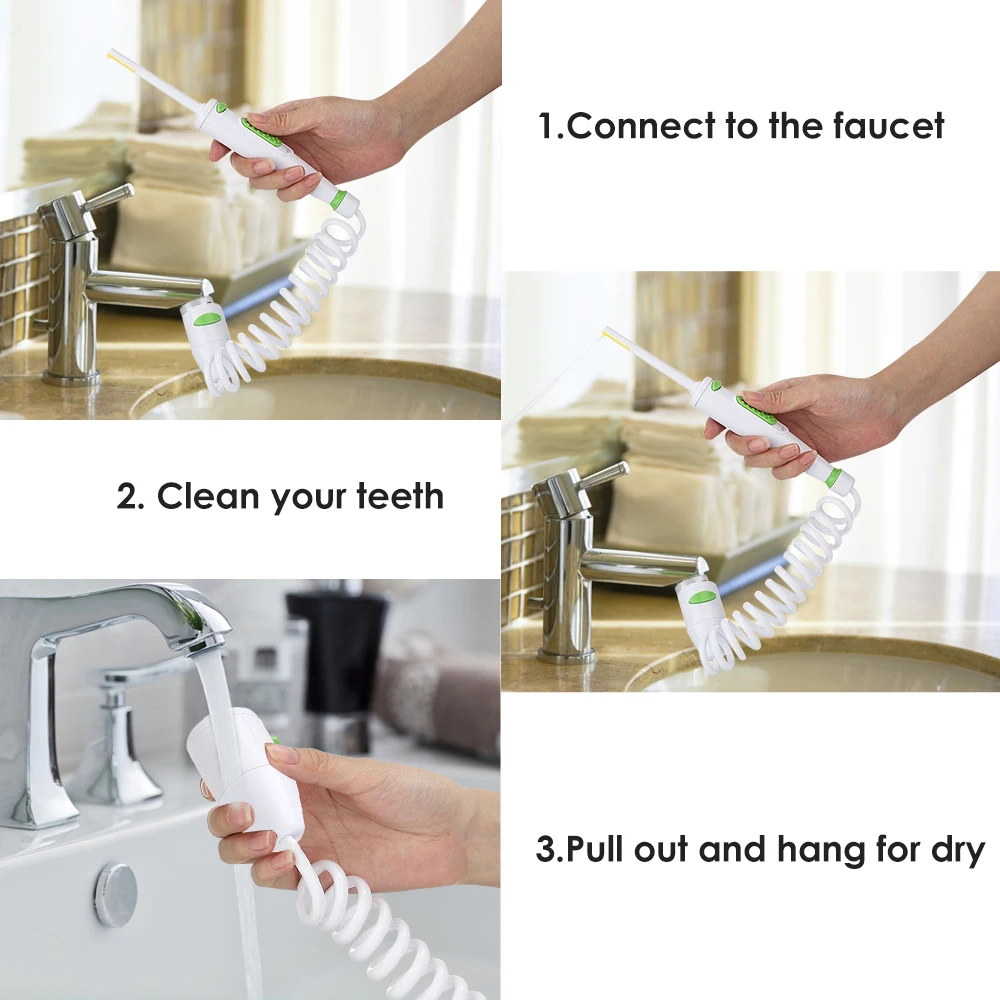 1.Connect to the faucet

2. Clean your teeth

3.Pull out and hang for dry