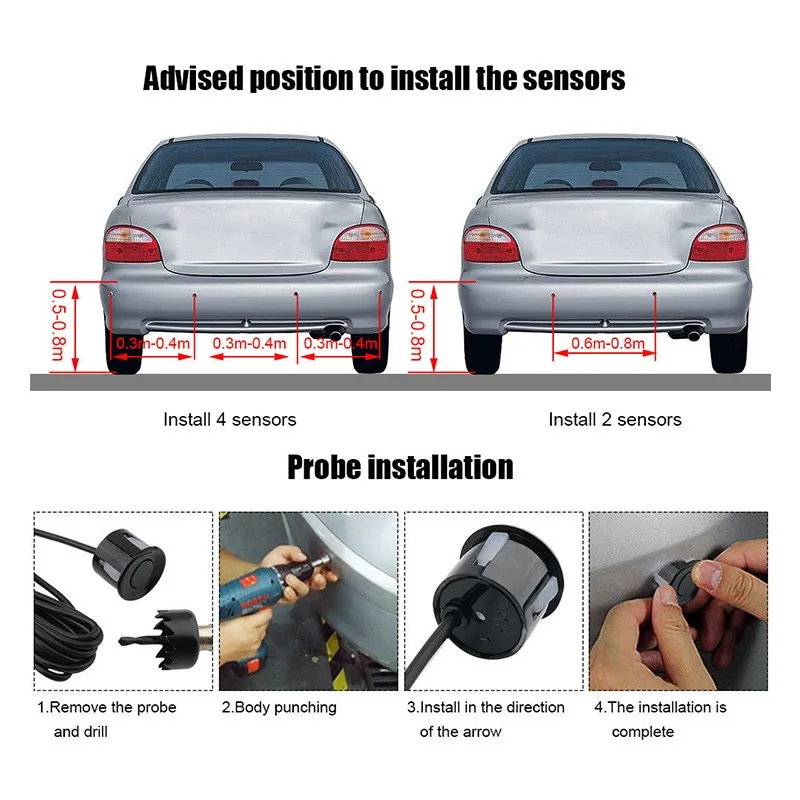 Advised position to install the sensors

0.5-0.8m

0.3m-0.4m 0.3m-0.4m 0.3m-0.4m

0.5-0.8m

0.6m-0.8m

Install 4 sensors

Install 2 sensors

Probe installation

1.Remove the probe and drill

2.Body punching

3.Install in the direction of the arrow

4.The installation is complete