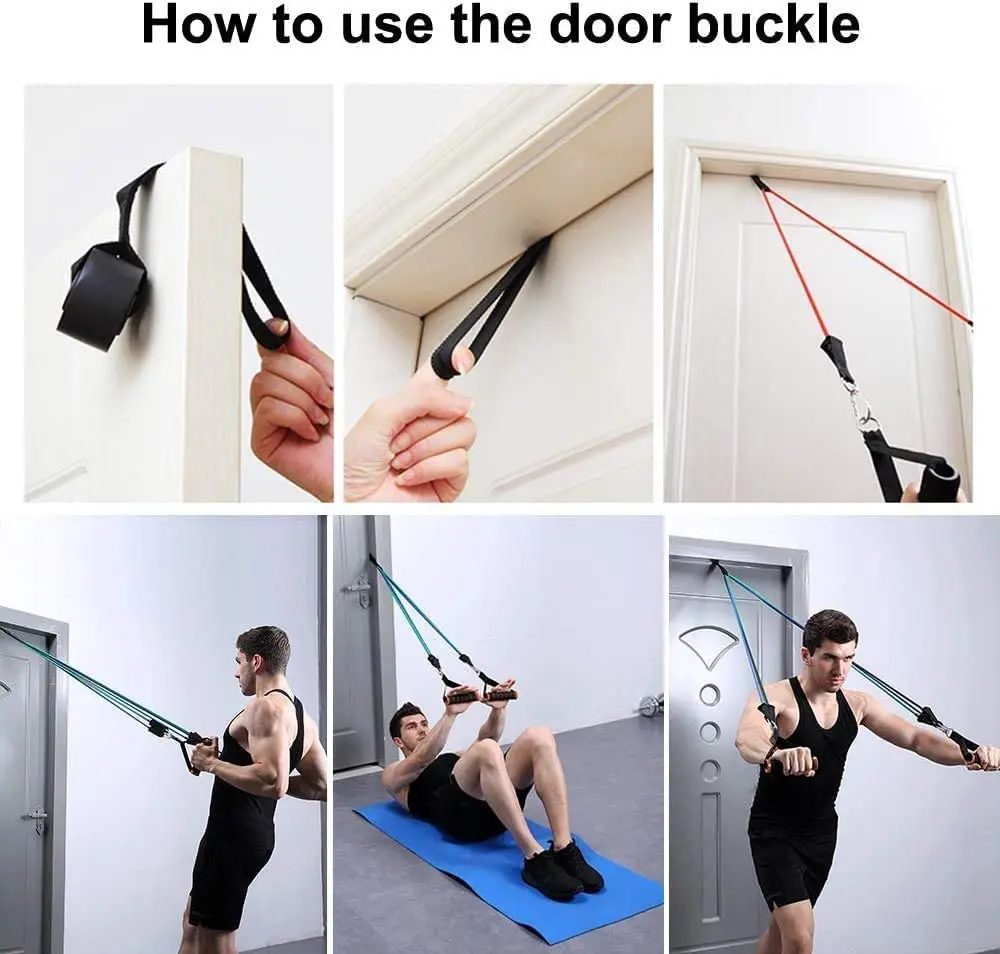 How to use the door buckle