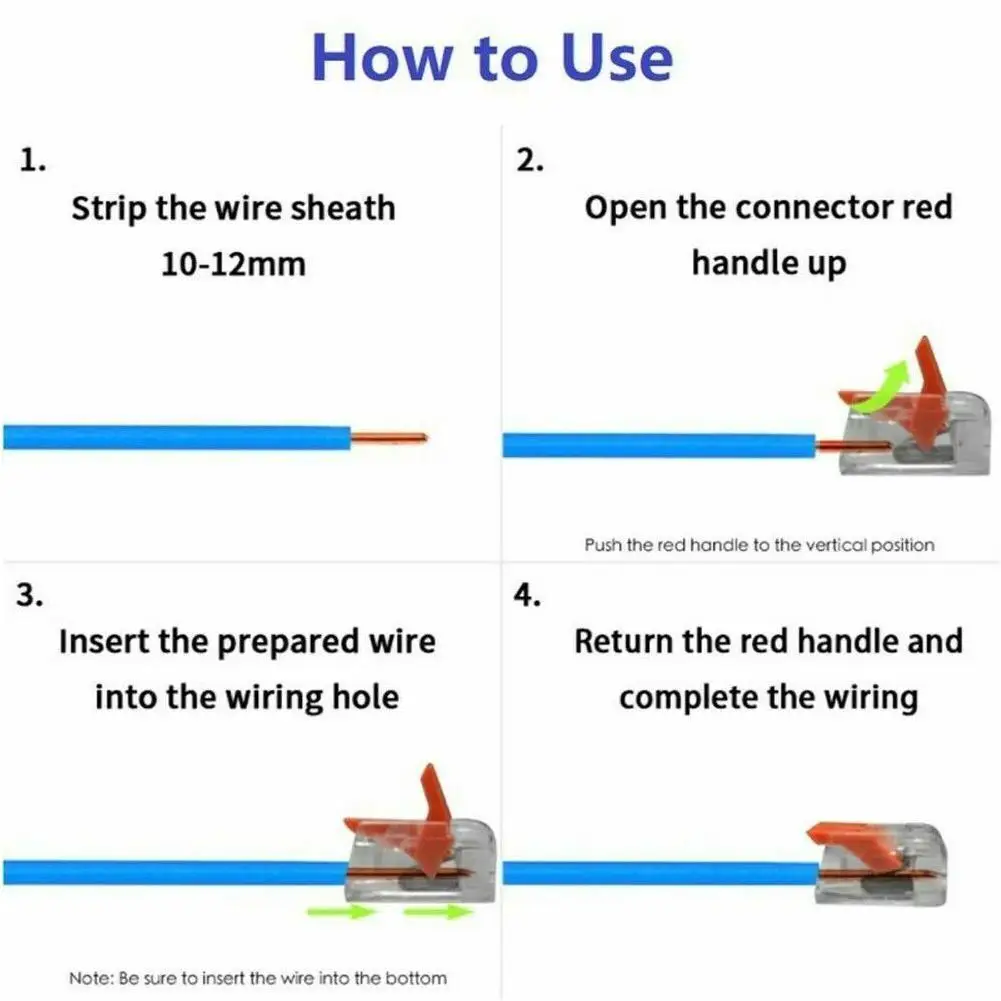 How to Use

1.
Strip the wire sheath
10-12mm

2.
Open the connector red handle up

Push the red handle to the vertical position

3.
Insert the prepared wire into the wiring hole

Note: Be sure to insert the wire into the bottom

4.
Return the red handle and complete the wiring