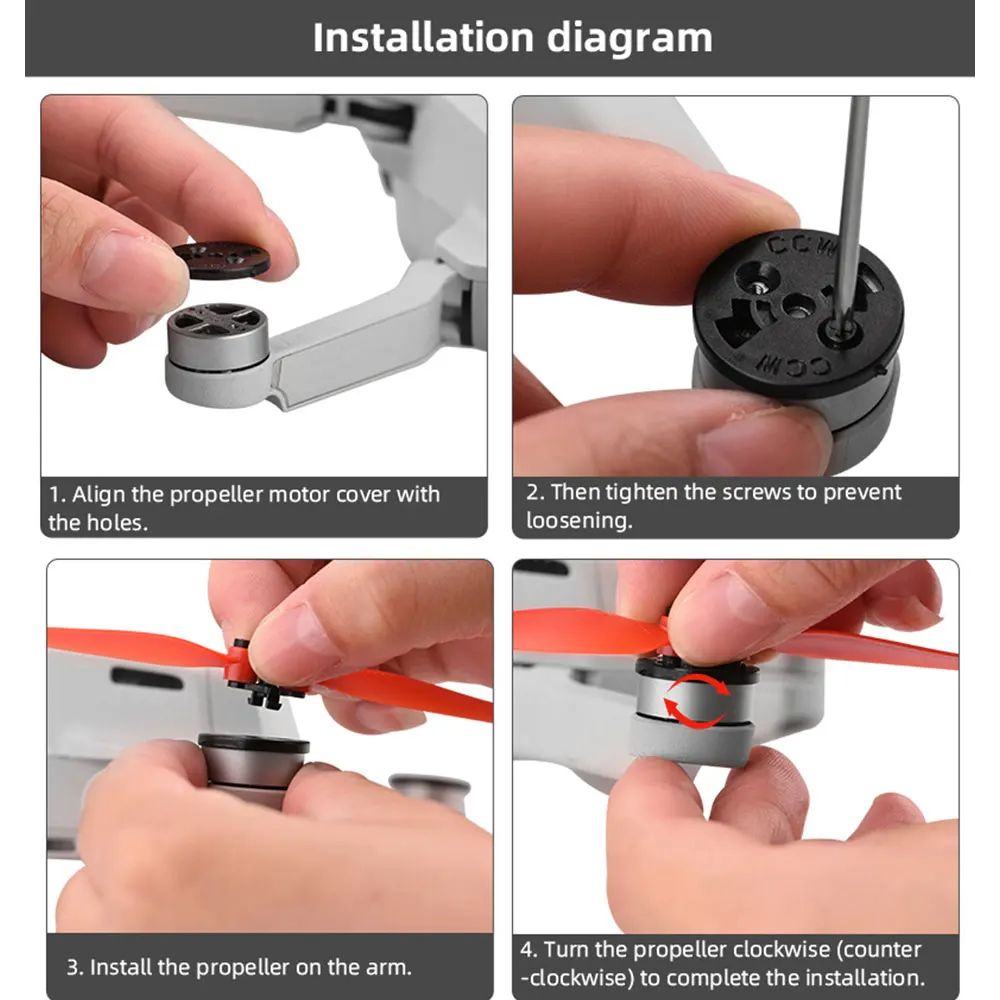 Installation diagram

CCW

CCW

1. Align the propeller motor cover with the holes.

2. Then tighten the screws to prevent loosening.

3. Install the propeller on the arm.

4. Turn the propeller clockwise (counter -clockwise) to complete the installation.