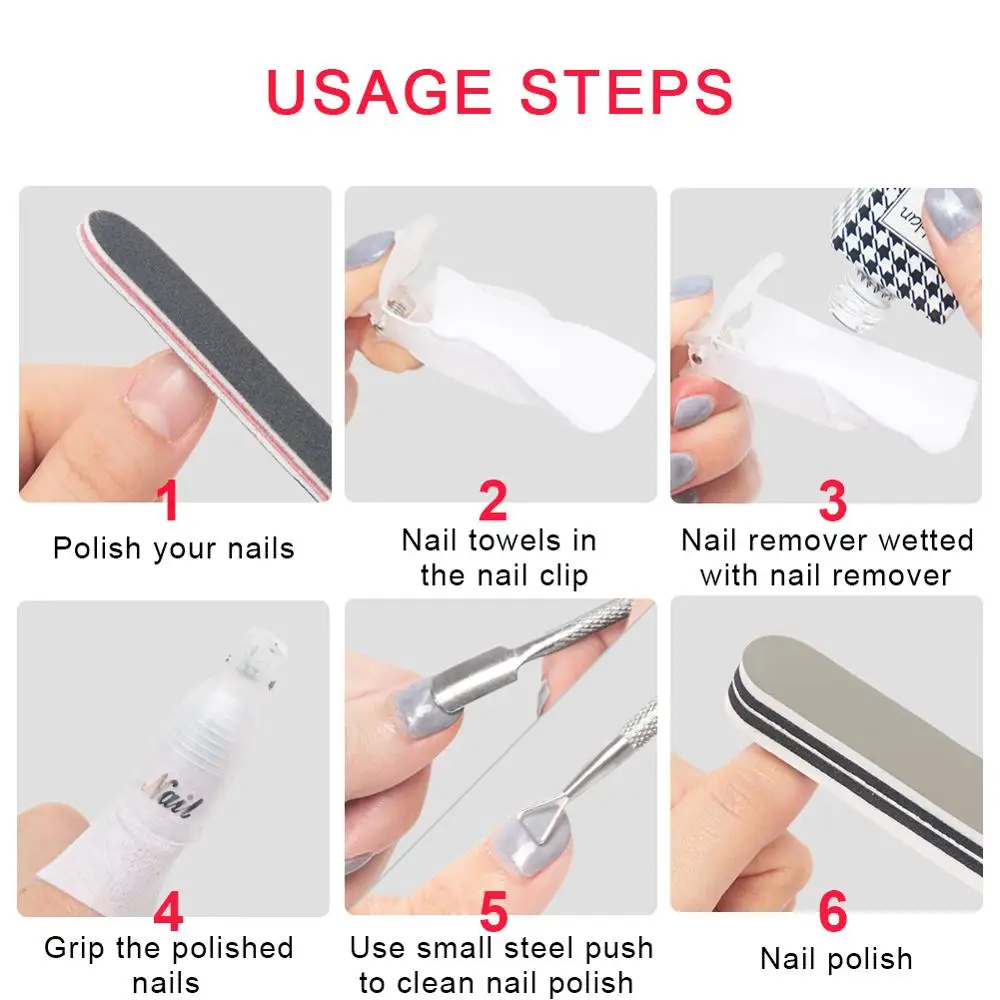 USAGE STEPS

1
Polish your nails

2
Nail towels in the nail clip

3
Nail remover wetted with nail remover

Nail

4
Grip the polished nails

5
Use small steel push to clean nail polish

6
Nail polish