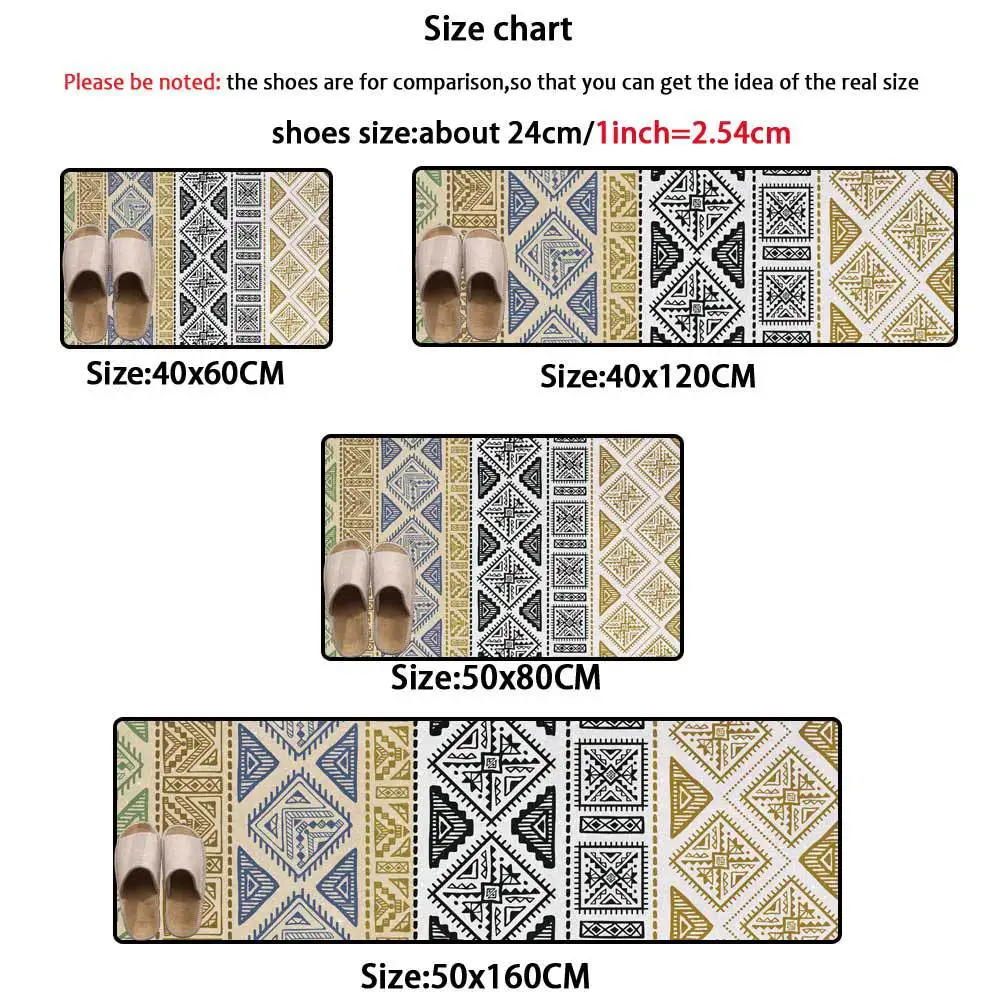 Size chart

Please be noted: the shoes are for comparison,so that you can get the idea of the real size

shoes size:about 24cm/1inch=2.54cm

Size:40x60CM

Size:40x120CM

Size:50x80CM

Size:50x160CM