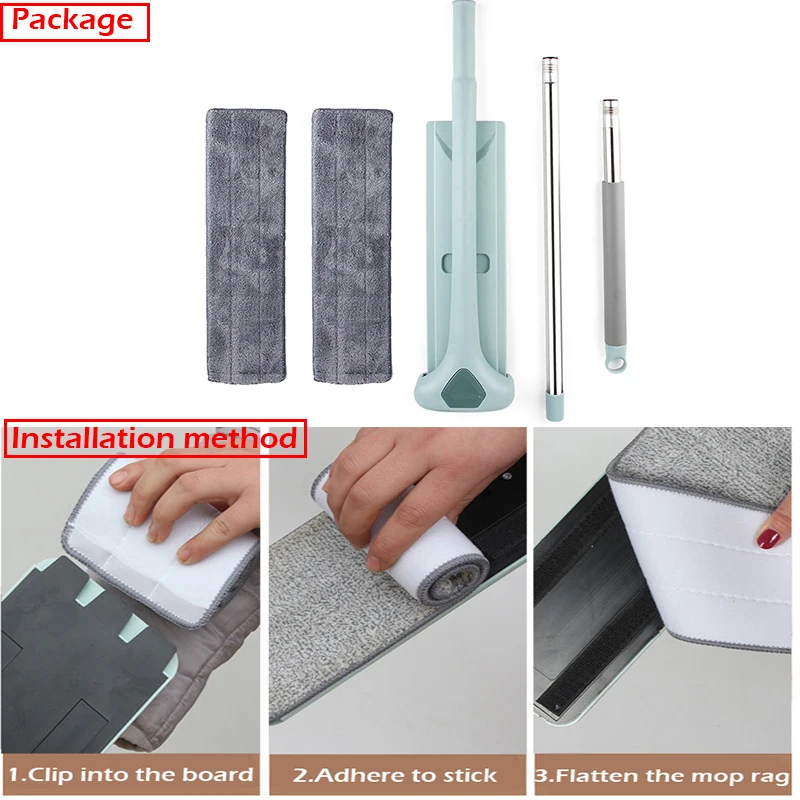 Package

Installation method

1.Clip into the board

2.Adhere to stick

3.Flatten the mop rag