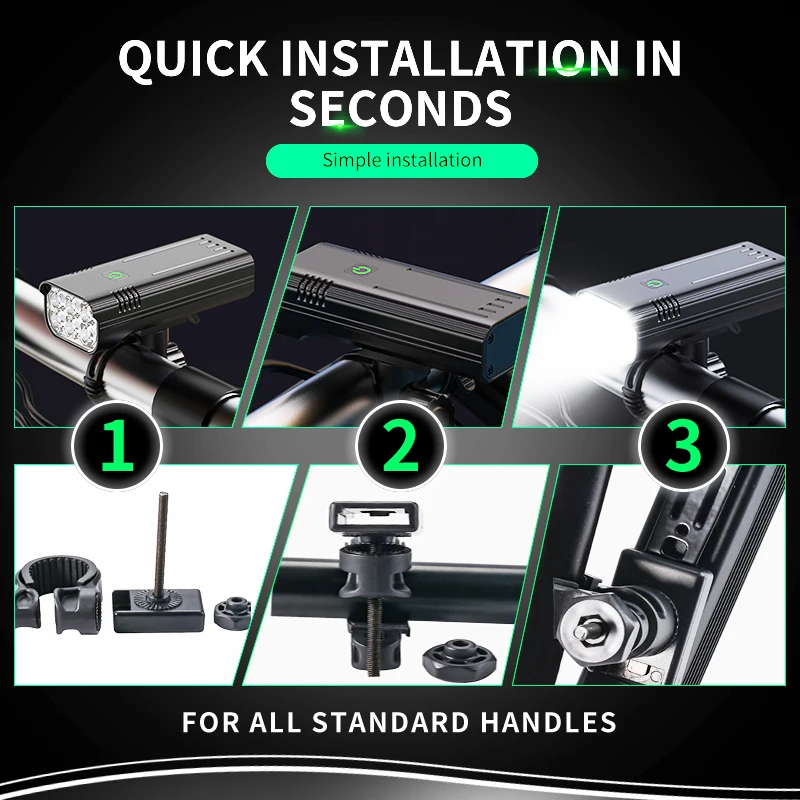 QUICK INSTALLATION IN SECONDS

Simple installation

1

2

3

FOR ALL STANDARD HANDLES