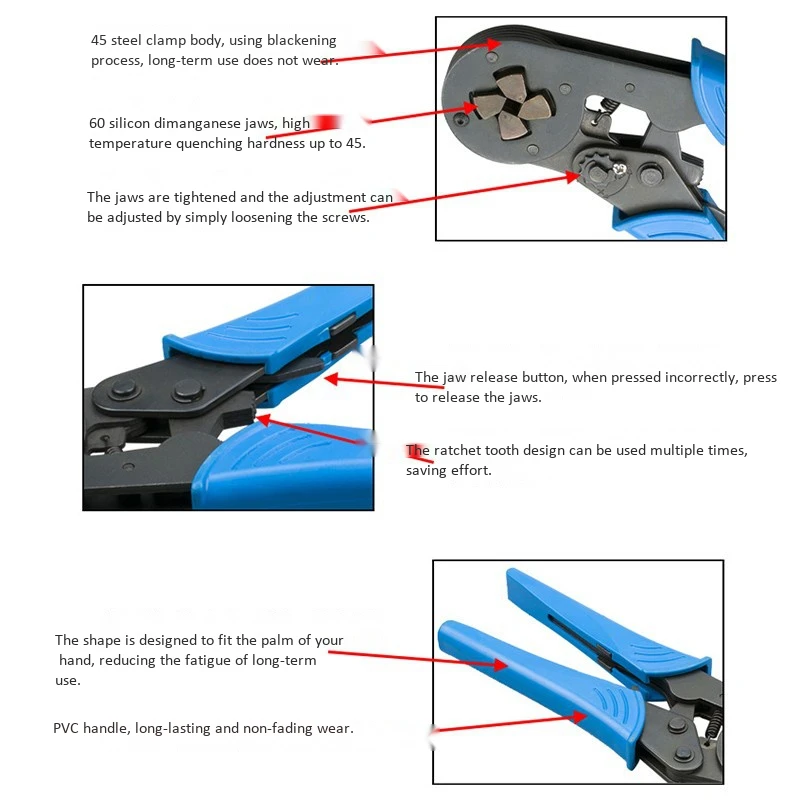 45 steel clamp body, using blackening process, long-term use does not wear.

60 silicon dimanganese jaws, high temperature quenching hardness up to 45.

The jaws are tightened and the adjustment can be adjusted by simply loosening the screws.

The jaw release button, when pressed incorrectly, press to release the jaws.

The ratchet tooth design can be used multiple times, saving effort.

The shape is designed to fit the palm of your hand, reducing the fatigue of long-term use.

PVC handle, long-lasting and non-fading wear.