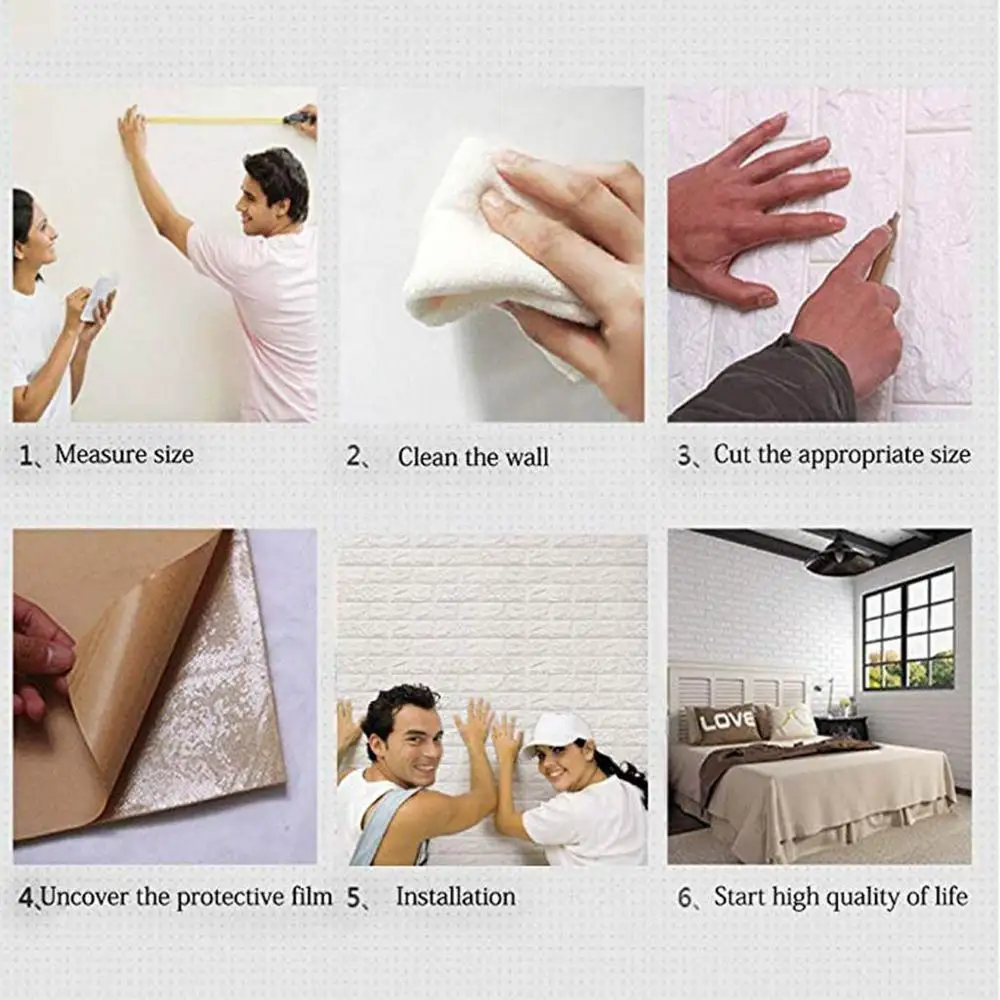 1、Measure size

2、 Clean the wall

3、Cut the appropriate size

LOVE

4、Uncover the protective film

5、 Installation

6、Start high quality of life