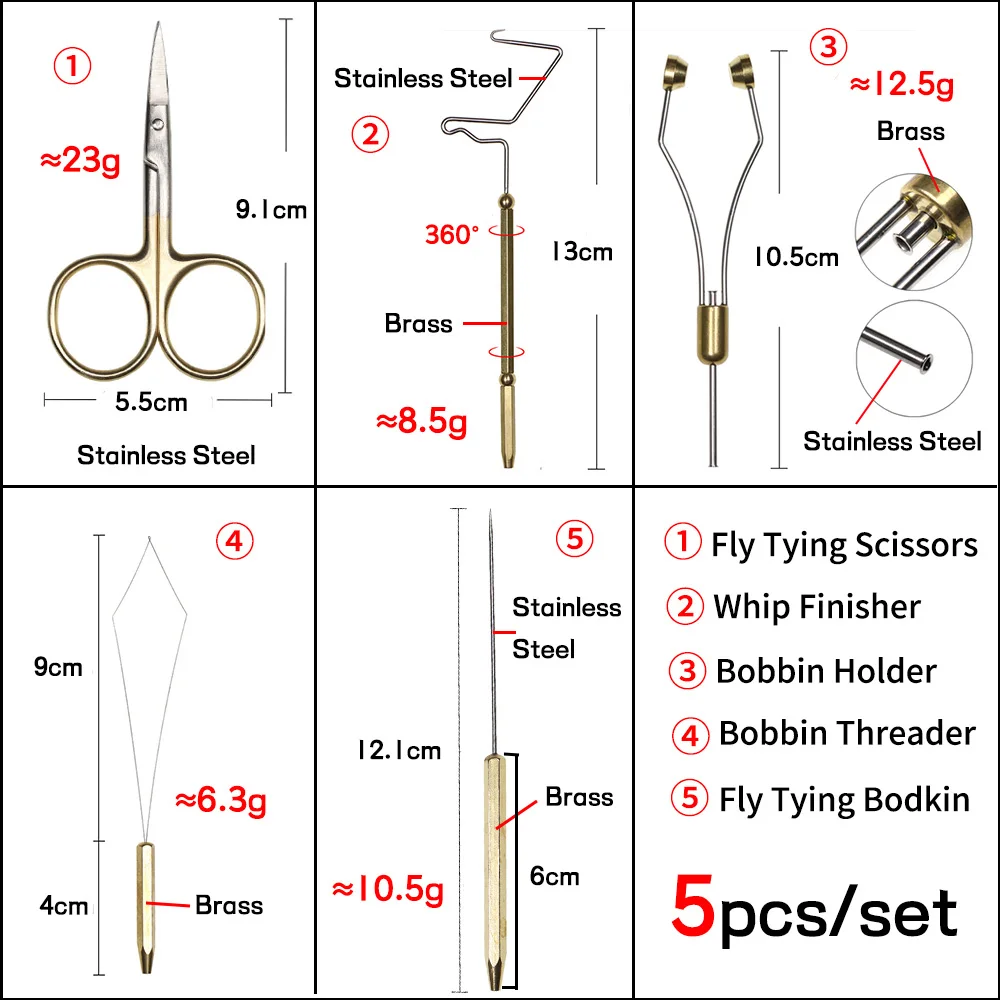 ①
≈23g
9.1cm
5.5cm
Stainless Steel

Stainless Steel
②
360°
13cm
Brass
≈8.5g

③
≈12.5g
Brass
10.5cm
Stainless Steel

④
9cm
≈6.3g
4cm
Brass

⑤
Stainless Steel
12.1cm
Brass
6cm
≈10.5g

① Fly Tying Scissors
② Whip Finisher
③ Bobbin Holder
④ Bobbin Threader
⑤ Fly Tying Bodkin
5pcs/set