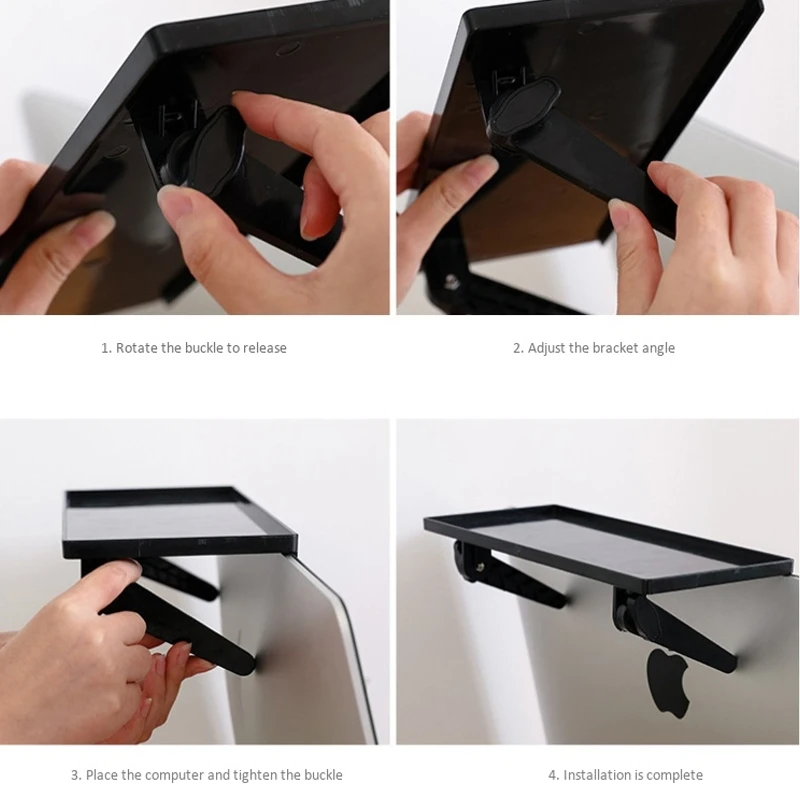 1. Rotate the buckle to release

2. Adjust the bracket angle

3. Place the computer and tighten the buckle

4. Installation is complete