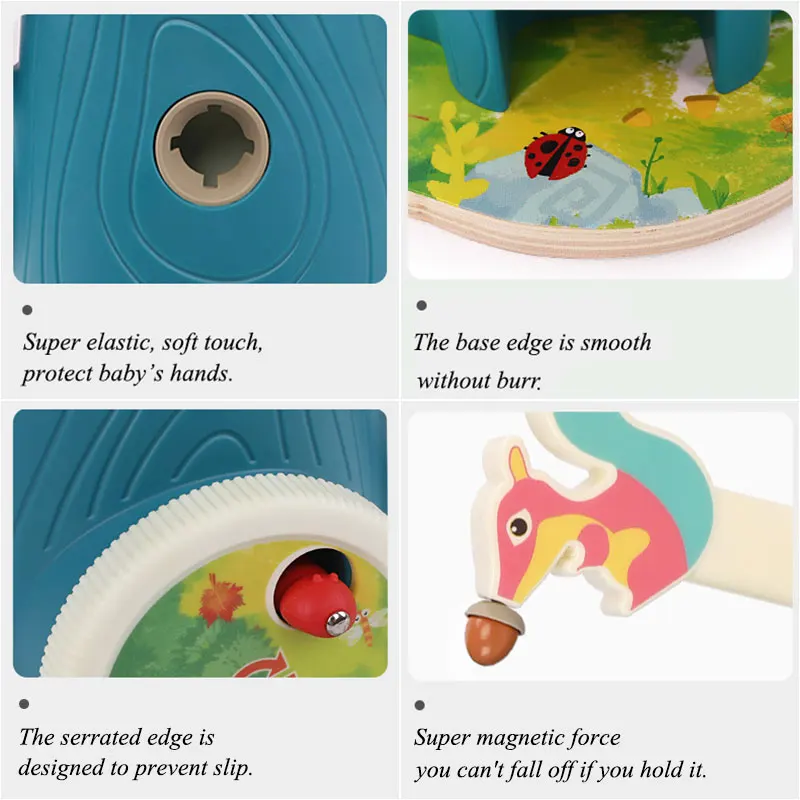 Super elastic, soft touch, protect baby's hands.

The base edge is smooth without burr.

The serrated edge is designed to prevent slip.

Super magnetic force you can't fall off if you hold it.