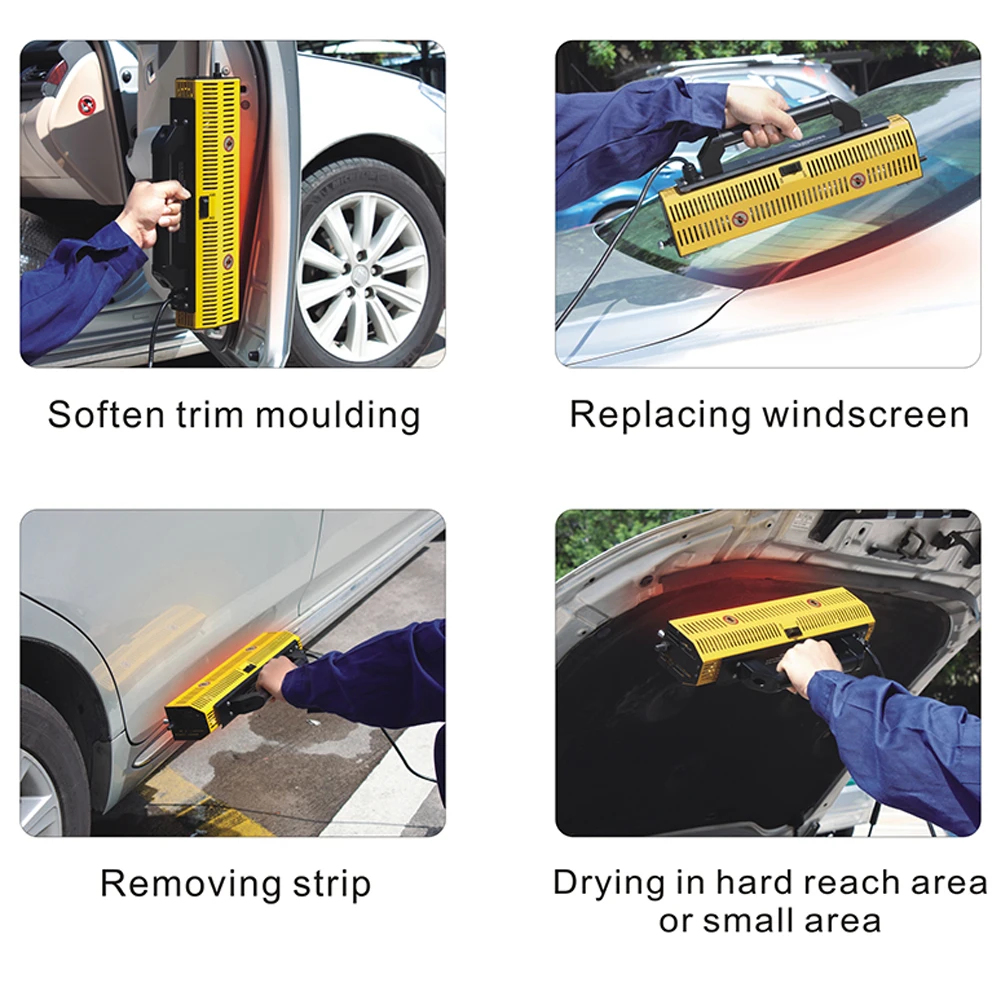 Soften trim moulding

Replacing windscreen

Removing strip

Drying in hard reach area or small area