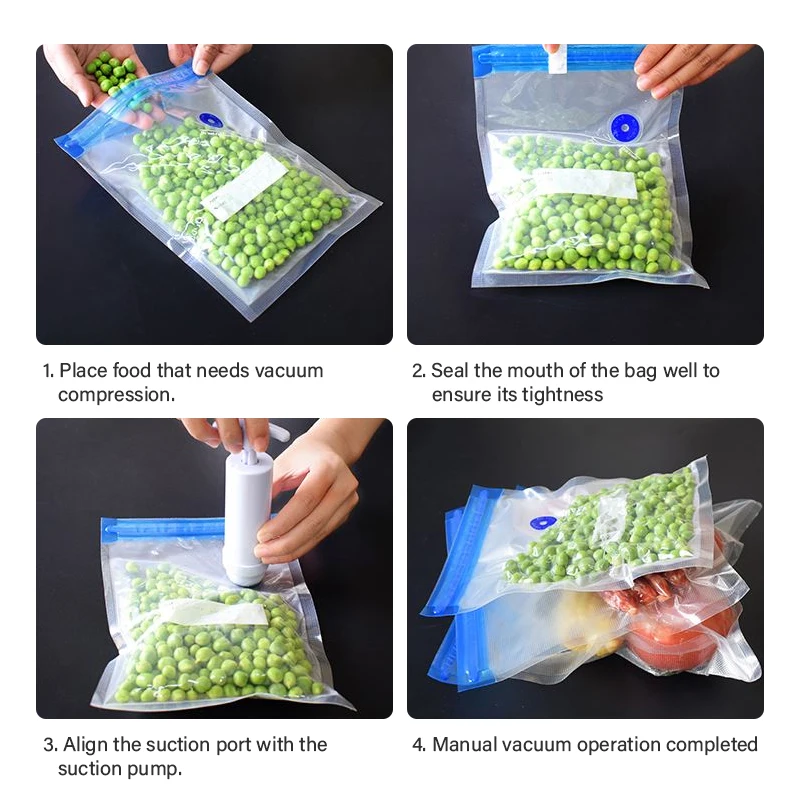 1. Place food that needs vacuum compression.

2. Seal the mouth of the bag well to ensure its tightness

3. Align the suction port with the suction pump.

4. Manual vacuum operation completed