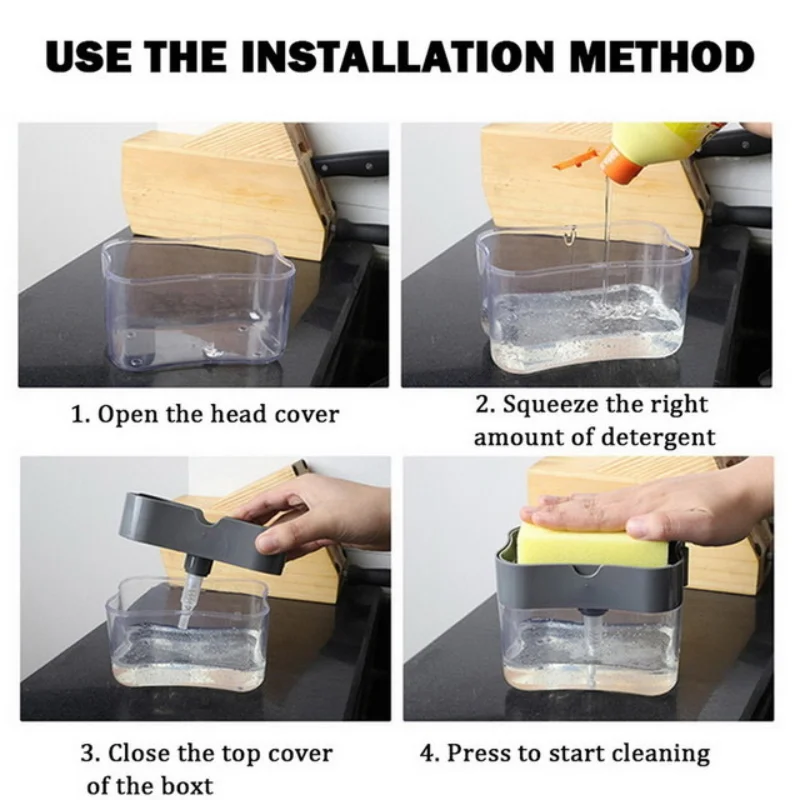 USE THE INSTALLATION METHOD

1. Open the head cover

2. Squeeze the right amount of detergent

3. Close the top cover of the boxt

4. Press to start cleaning