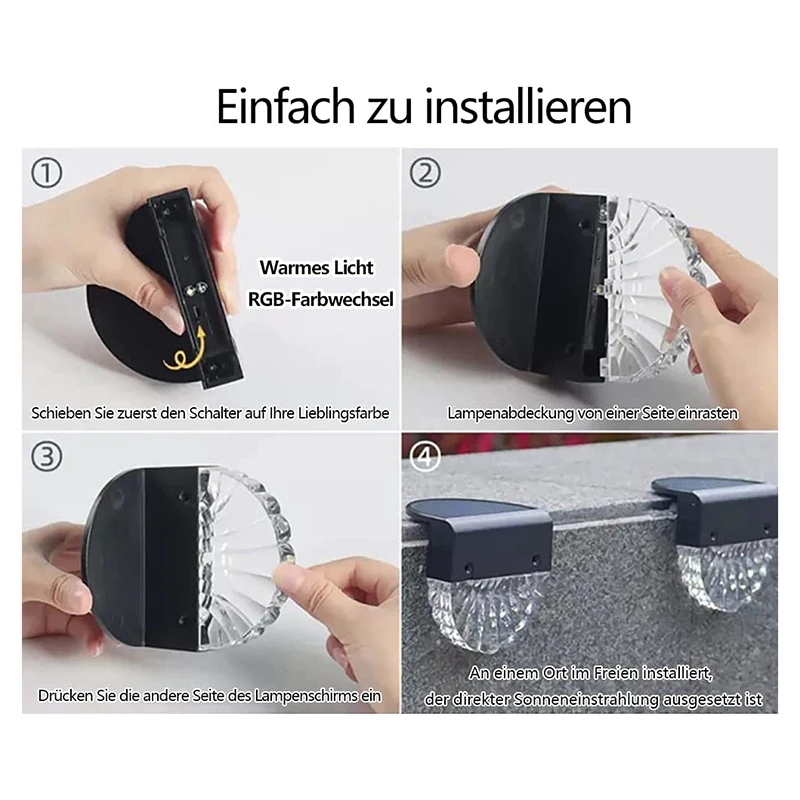 Einfach zu installieren

①

Warmes Licht
RGB-Farbwechsel

Schieben Sie zuerst den Schalter auf Ihre Lieblingsfarbe

②

Lampenabdeckung von einer Seite einrasten

③

Drücken Sie die andere Seite des Lampenschirms ein

④

An einem Ort im Freien installiert, der direkter Sonneneinstrahlung ausgesetzt ist