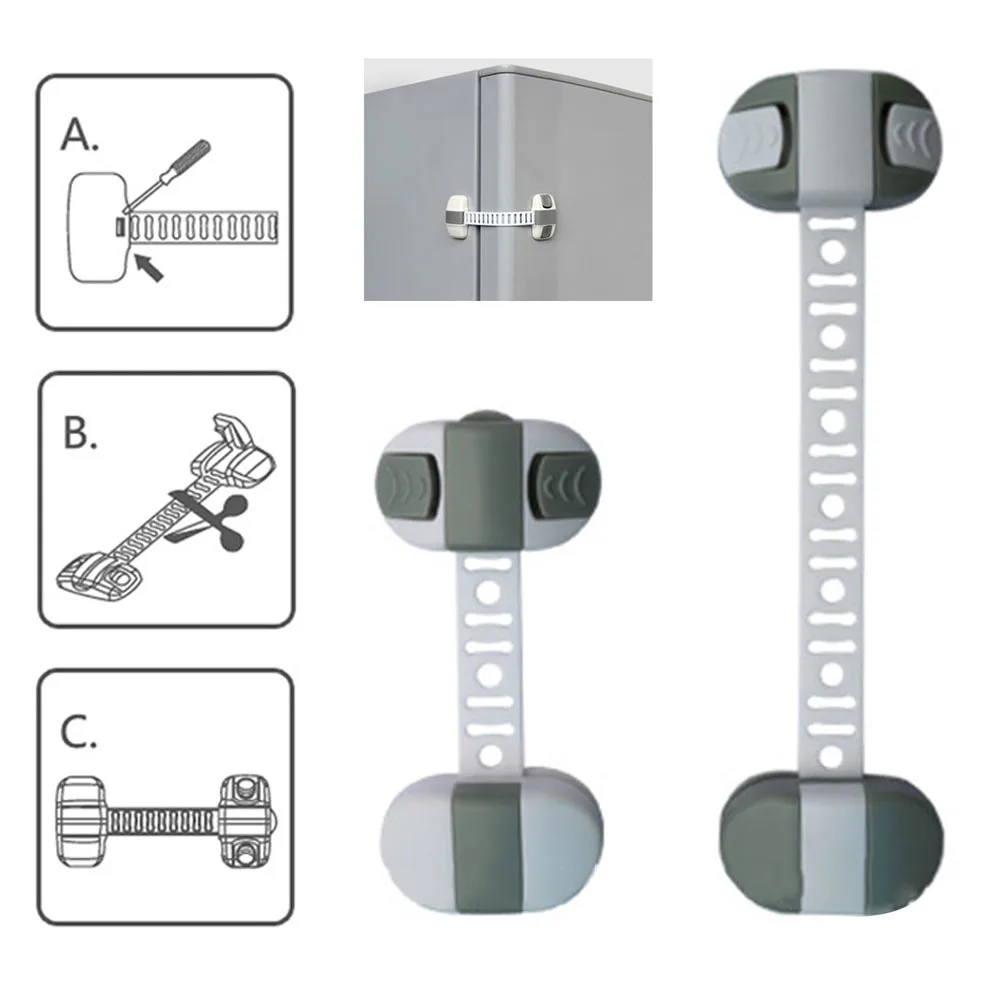 A.

B.

C.