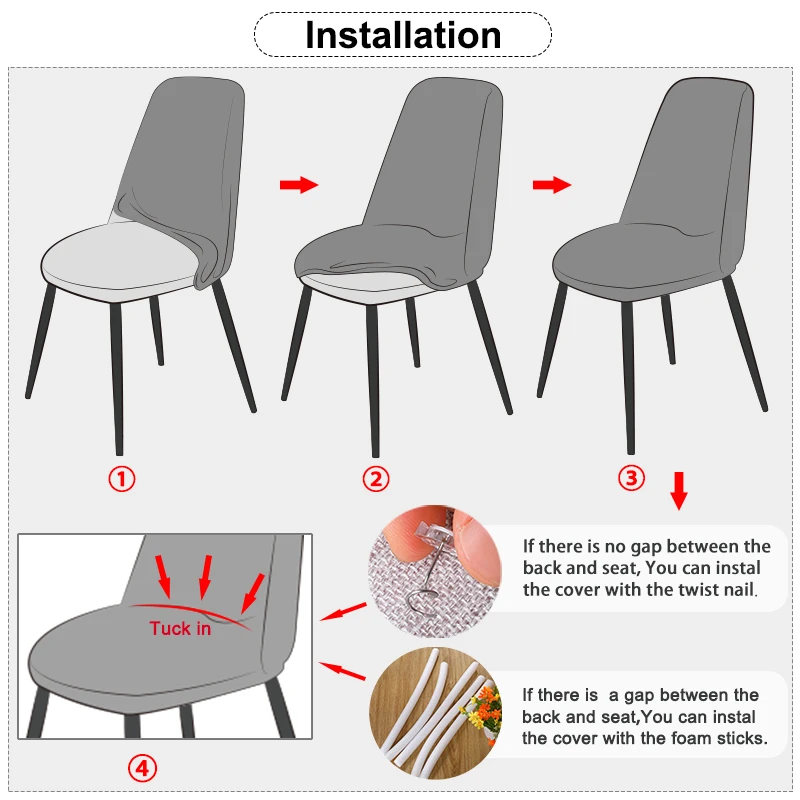 Installation

①

②

③

Tuck in

④

If there is no gap between the back and seat, You can instal the cover with the twist nail.

If there is  a gap between the back and seat,You can instal the cover with the foam sticks.