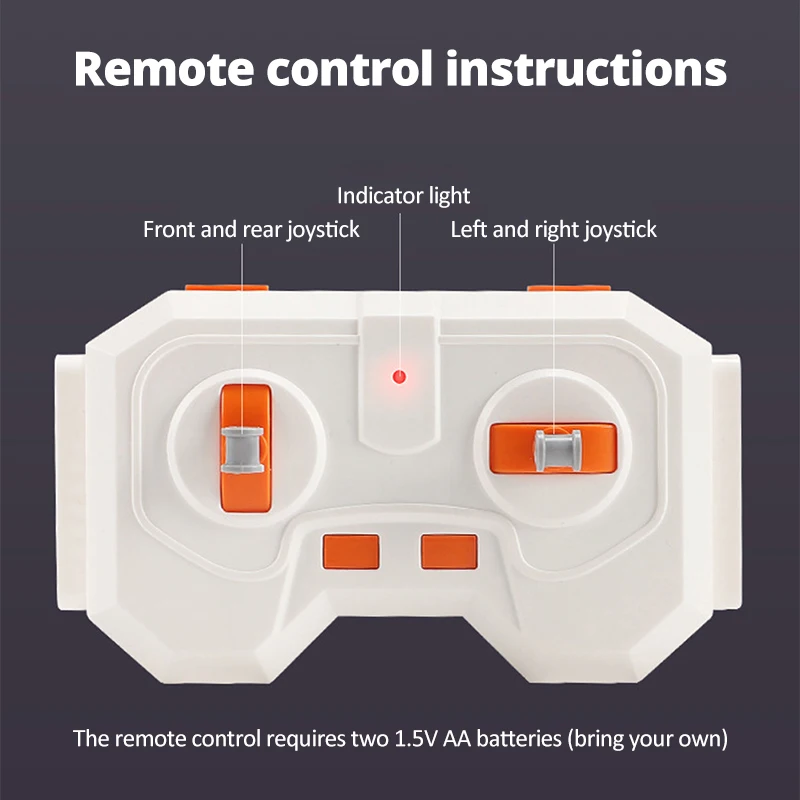 Remote control instructions

Indicator light

Front and rear joystick

Left and right joystick

The remote control requires two 1.5V AA batteries (bring your own)