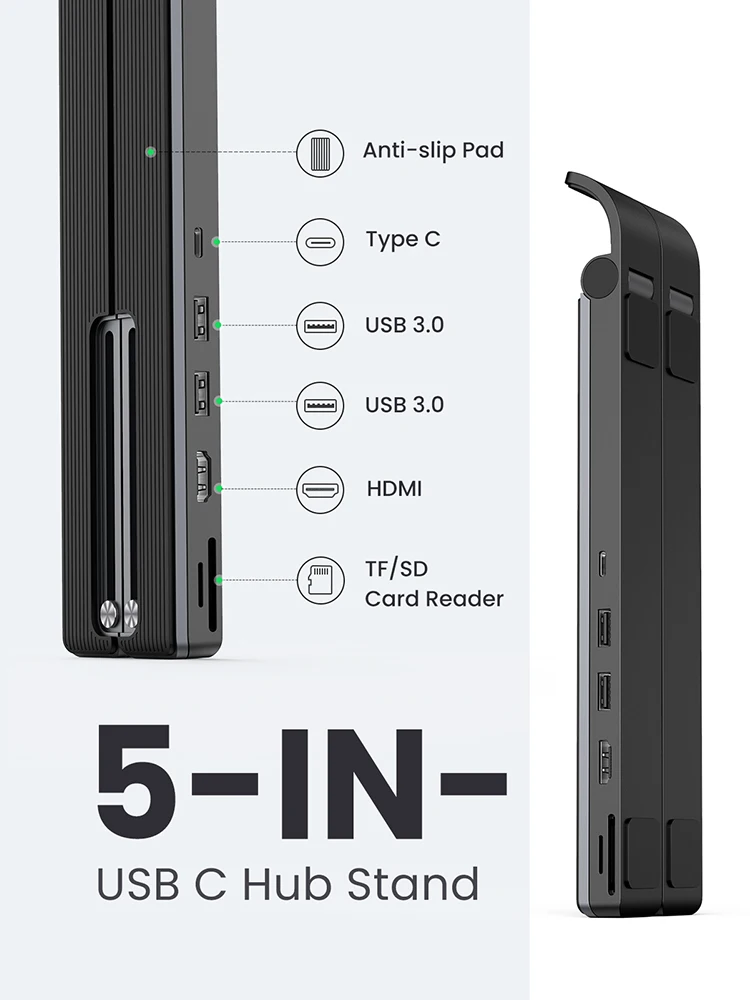 Anti-slip Pad

Type C

USB 3.0

USB 3.0

HDMI

TF/SD Card Reader

5-IN-

USB C Hub Stand