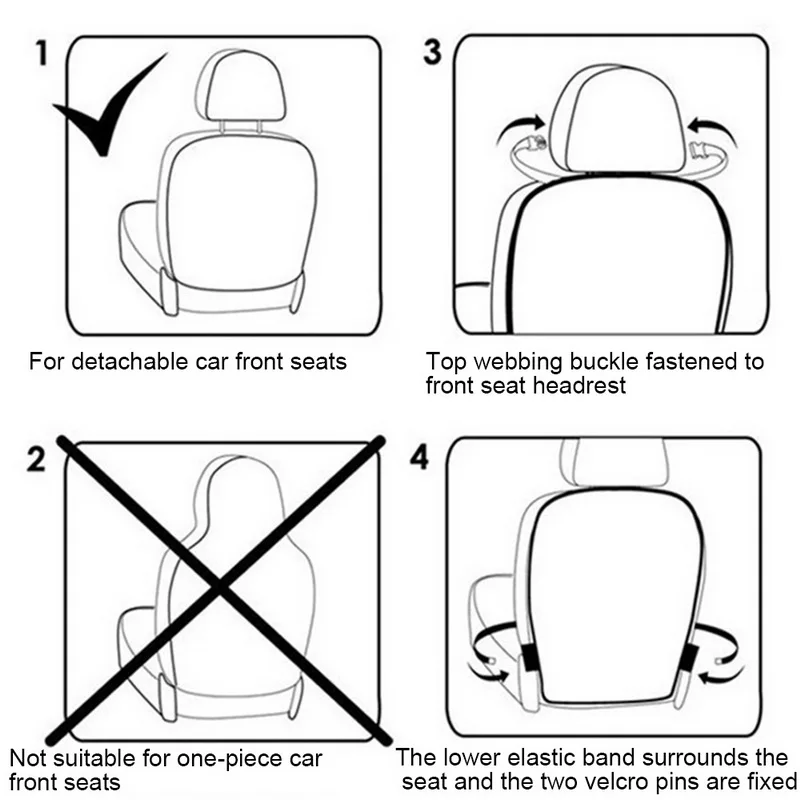 1

For detachable car front seats

3

Top webbing buckle fastened to front seat headrest

2

Not suitable for one-piece car front seats

4

The lower elastic band surrounds the seat and the two velcro pins are fixed