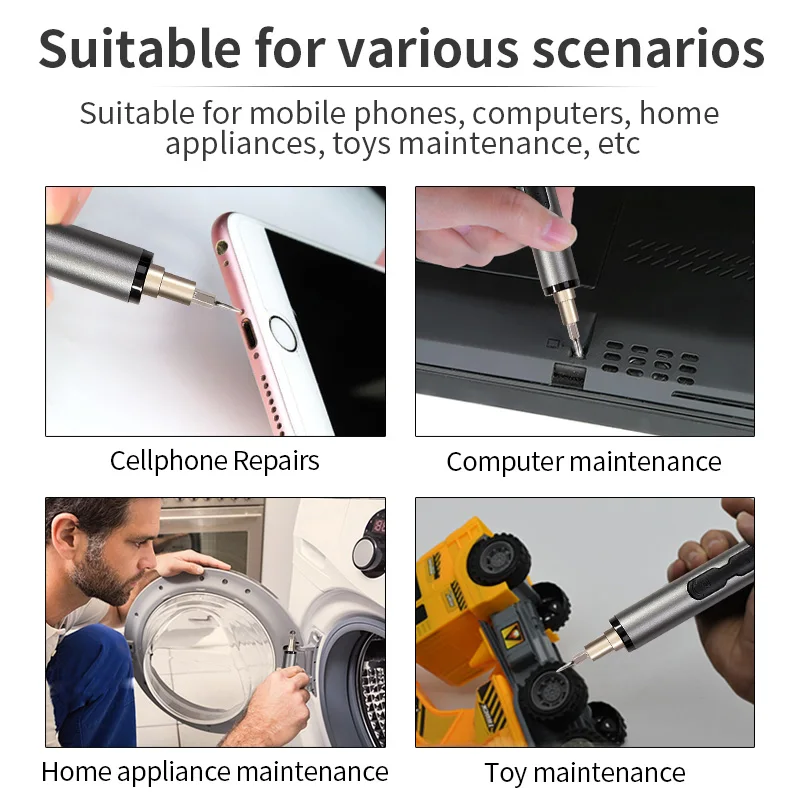 Suitable for various scenarios

Suitable for mobile phones, computers, home appliances, toys maintenance, etc

Cellphone Repairs

Computer maintenance

Home appliance maintenance

Toy maintenance