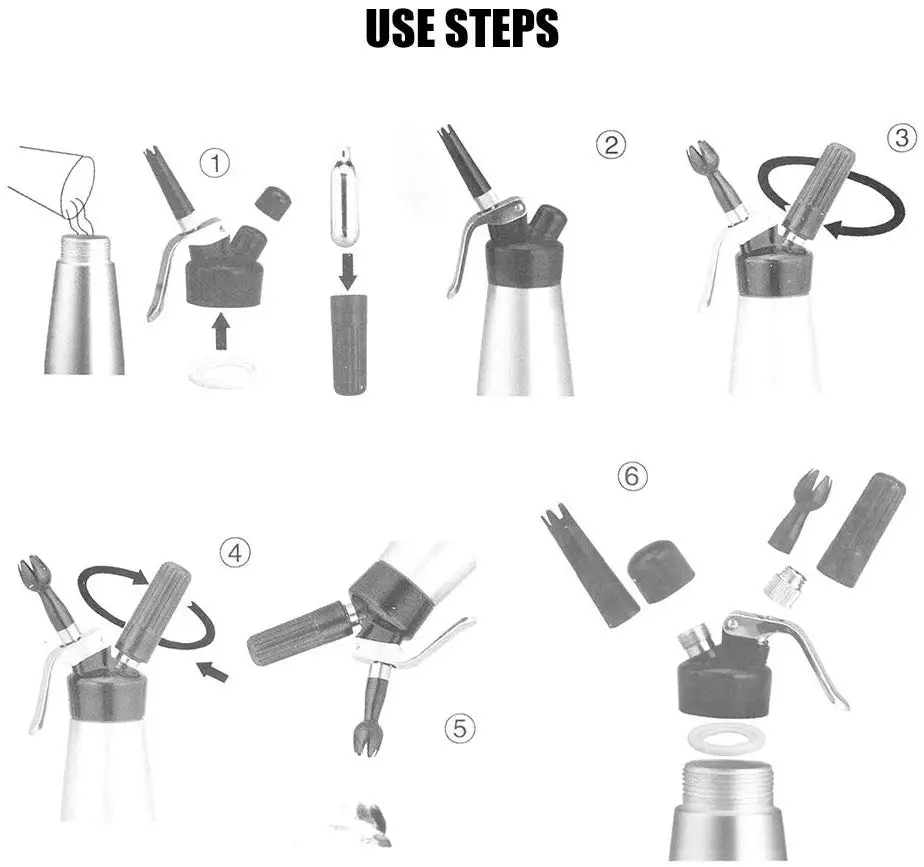 USE STEPS

①

②

③

④

⑤

⑥