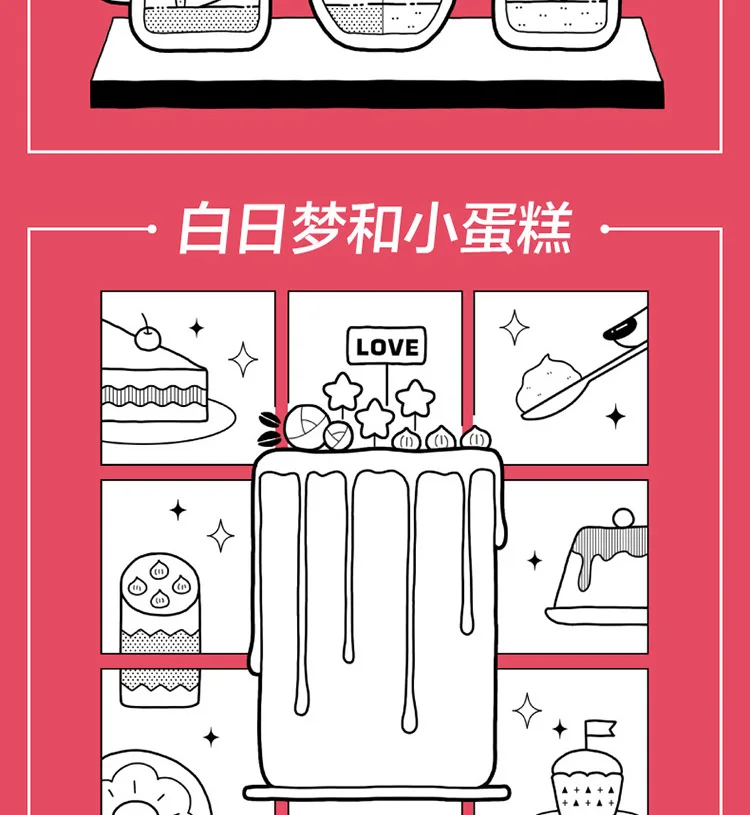 白日梦和小蛋糕

LOVE