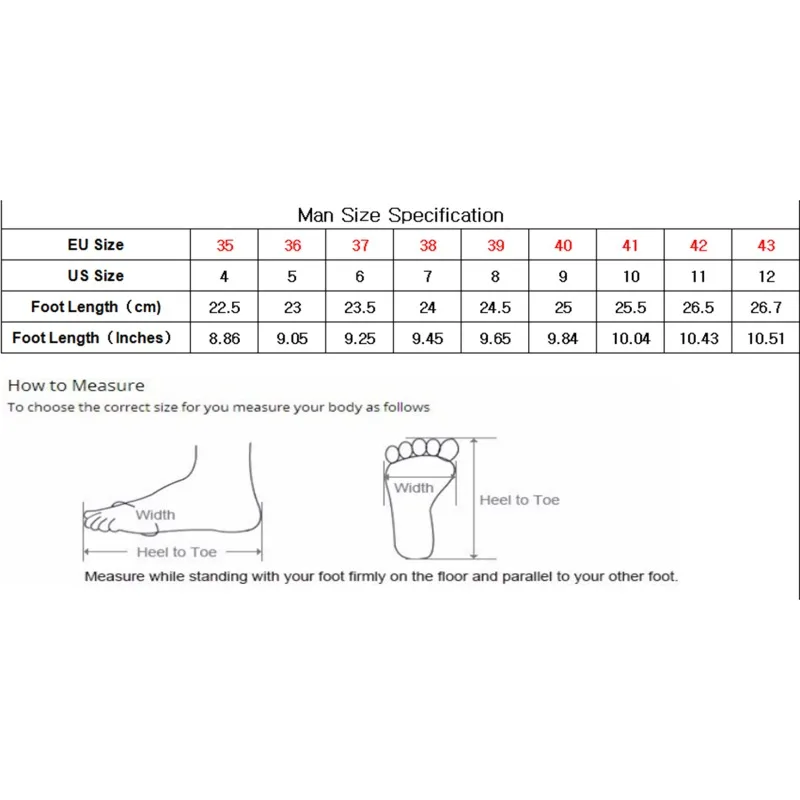 Man Size Specification

| EU Size | 35 | 36 | 37 | 38 | 39 | 40 | 41 | 42 | 43 |
|---|---|---|---|---|---|---|---|---|---|
| US Size | 4 | 5 | 6 | 7 | 8 | 9 | 10 | 11 | 12 |
| Foot Length（cm) | 22.5 | 23 | 23.5 | 24 | 24.5 | 25 | 25.5 | 26.5 | 26.7 |
| Foot Length（Inches) | 8.86 | 9.05 | 9.25 | 9.45 | 9.65 | 9.84 | 10.04 | 10.43 | 10.51 |

How to Measure
To choose the correct size for you measure your body as follows

Width
Heel to Toe
Width
Heel to Toe

Measure while standing with your foot firmly on the floor and parallel to your other foot.