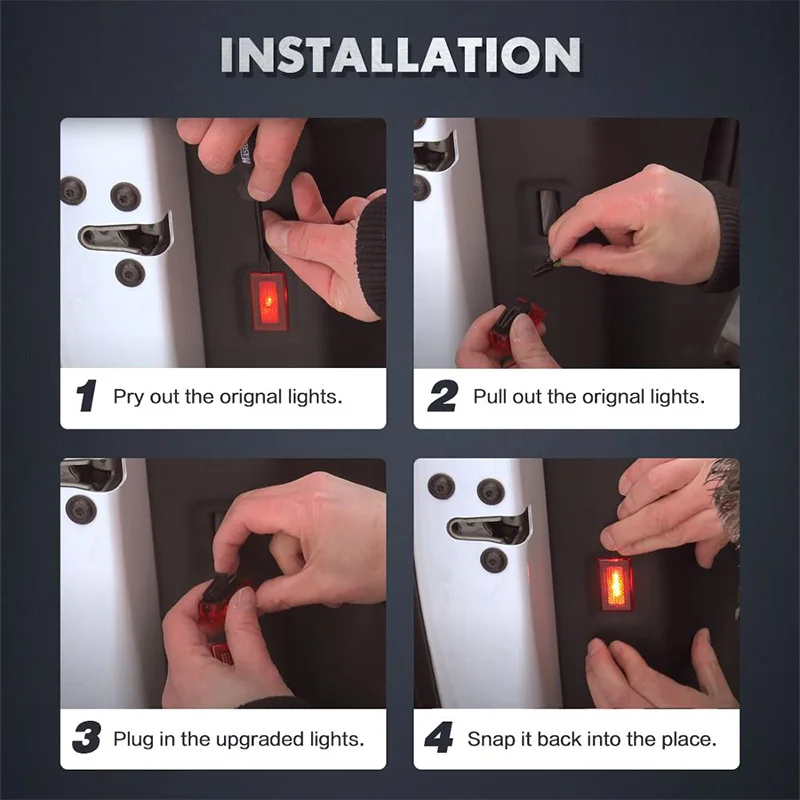 INSTALLATION

1 Pry out the orignal lights.

2 Pull out the orignal lights.

3 Plug in the upgraded lights.

4 Snap it back into the place.